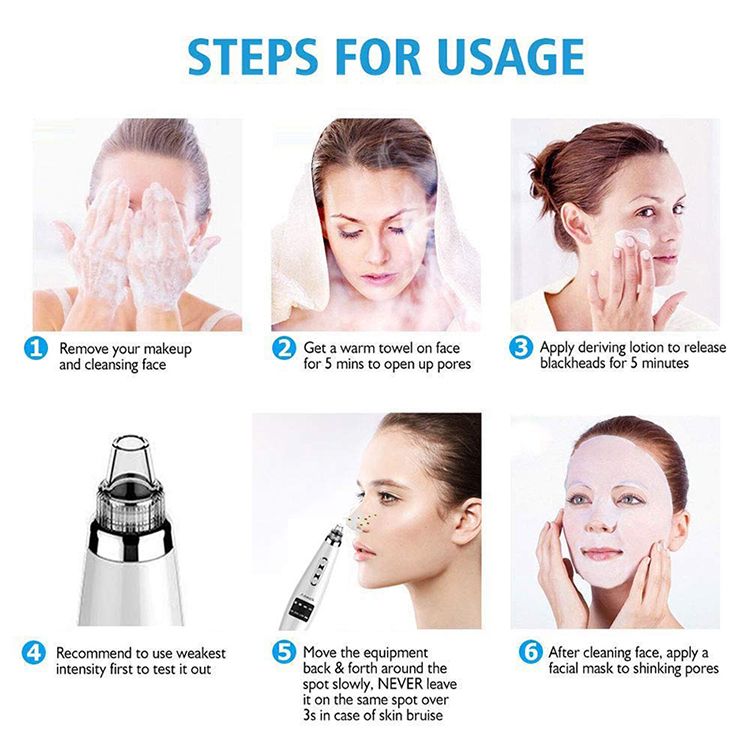 STEPS FOR USAGE

1 Remove your makeup and cleansing face

2 Get a warm towel on face for 5 mins to open up pores

3 Apply deriving lotion to release blackheads for 5 minutes

4 Recommend to use weakest intensity first to test it out

5 Move the equipment back & forth around the spot slowly, NEVER leave it on the same spot over 3s in case of skin bruise

6 After cleaning face, apply a facial mask to shinking pores