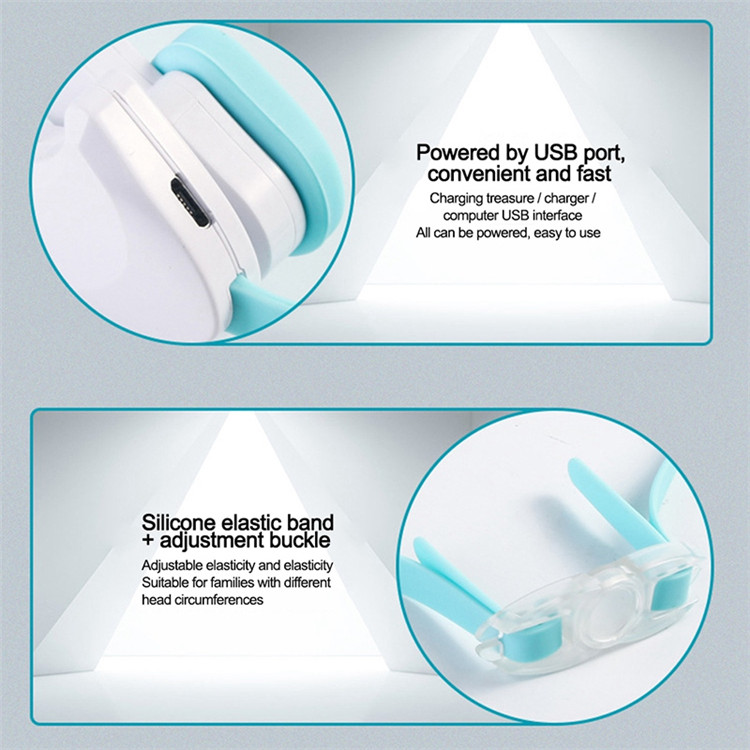 Powered by USB port, convenient and fast

Charging treasure / charger / computer USB interface
All can be powered, easy to use

Silicone elastic band + adjustment buckle

Adjustable elasticity and elasticity
Suitable for families with different head circumferences