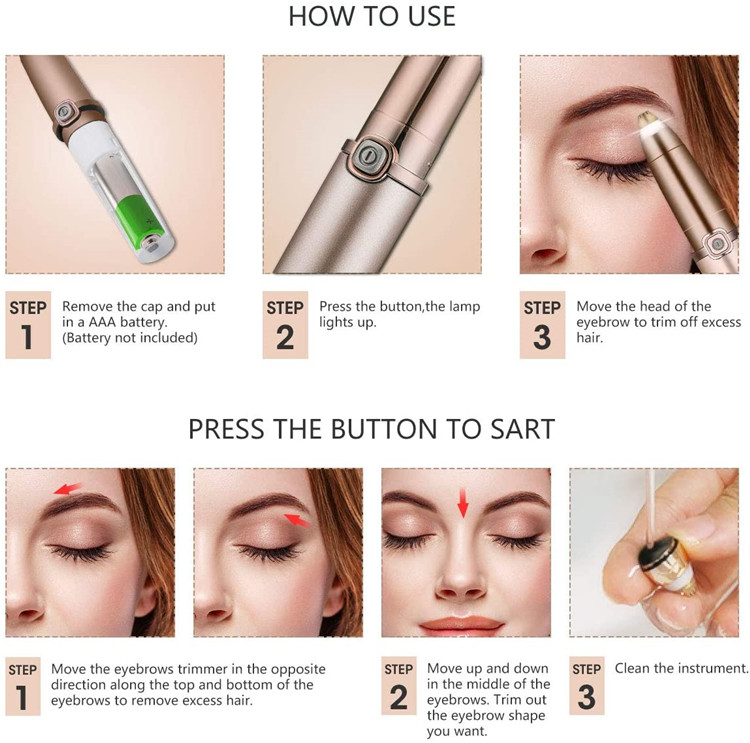 HOW TO USE

STEP 1 Remove the cap and put in a AAA battery. (Battery not included)

STEP 2 Press the button,the lamp lights up.

STEP 3 Move the head of the eyebrow to trim off excess hair.

PRESS THE BUTTON TO SART

STEP 1 Move the eyebrows trimmer in the opposite direction along the top and bottom of the eyebrows to remove excess hair.

STEP 2 Move up and down in the middle of the eyebrows. Trim out the eyebrow shape you want.

STEP 3 Clean the instrument.