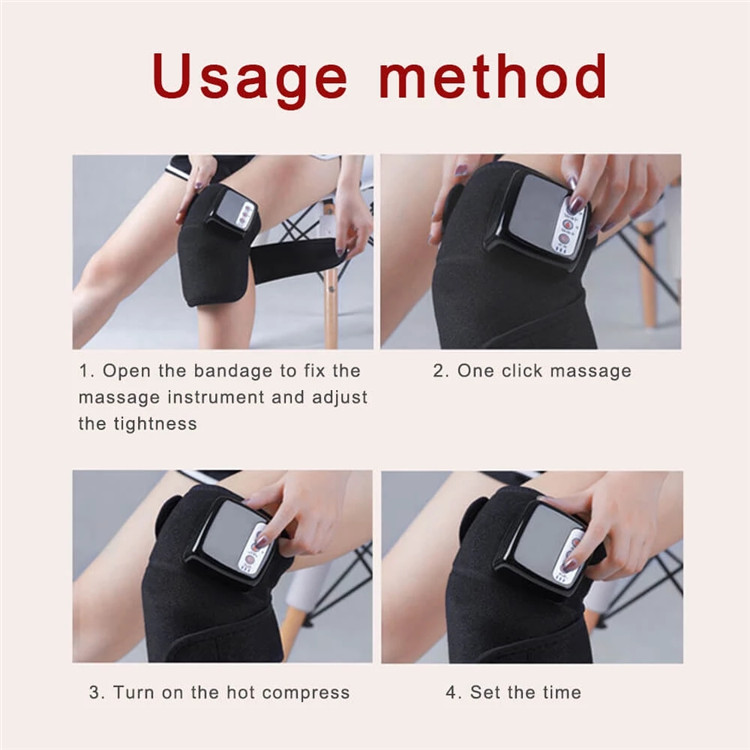 Usage method

1. Open the bandage to fix the massage instrument and adjust the tightness

2. One click massage

3. Turn on the hot compress

4. Set the time