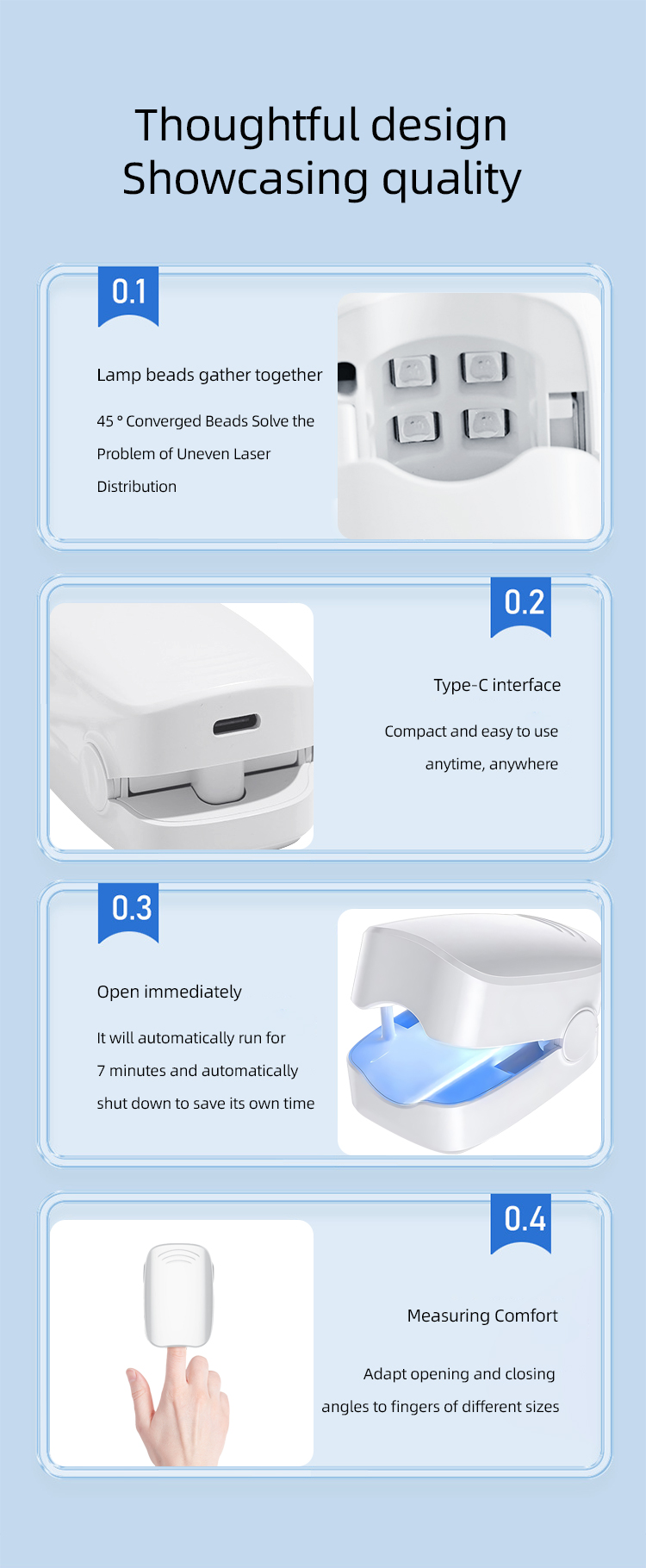 Thoughtful design
Showcasing quality

0.1

Lamp beads gather together

45 ° Converged Beads Solve the Problem of Uneven Laser Distribution

0.2

Type-C interface

Compact and easy to use anytime, anywhere

0.3

Open immediately

It will automatically run for 7 minutes and automatically shut down to save its own time

0.4

Measuring Comfort

Adapt opening and closing angles to fingers of different sizes