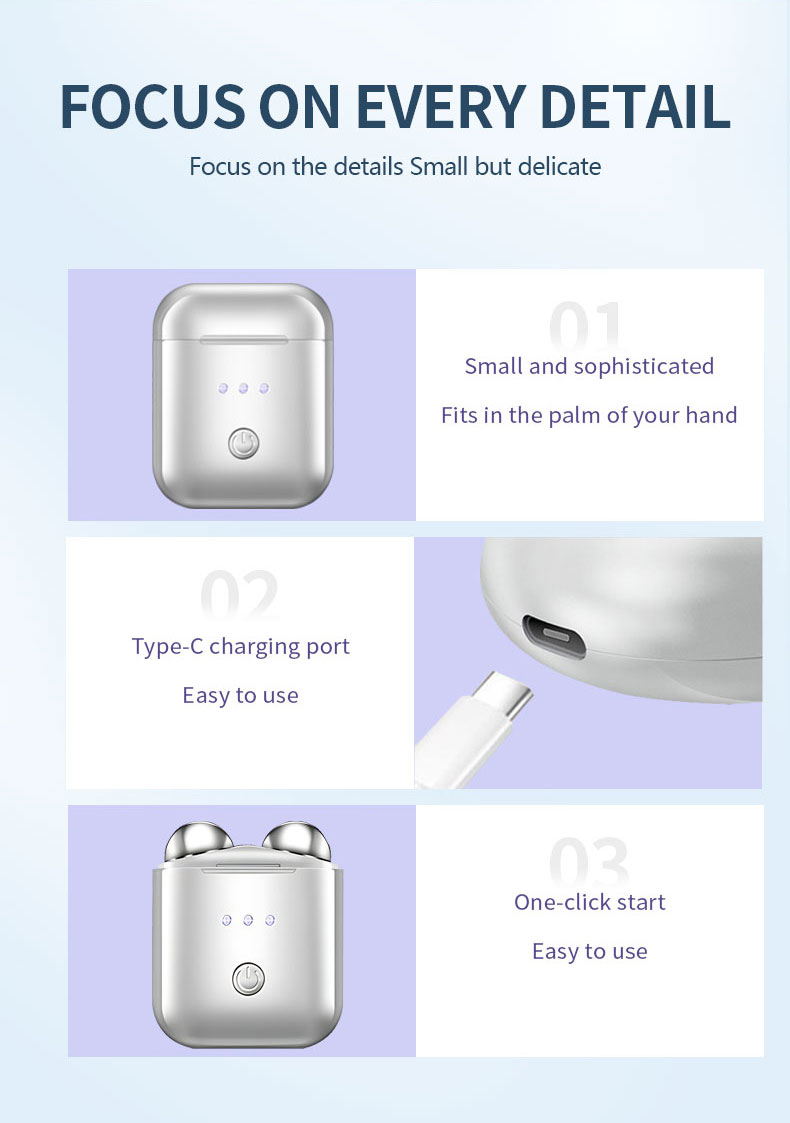 FOCUS ON EVERY DETAIL

Focus on the details Small but delicate

01

Small and sophisticated

Fits in the palm of your hand

02

Type-C charging port

Easy to use

03

One-click start

Easy to use