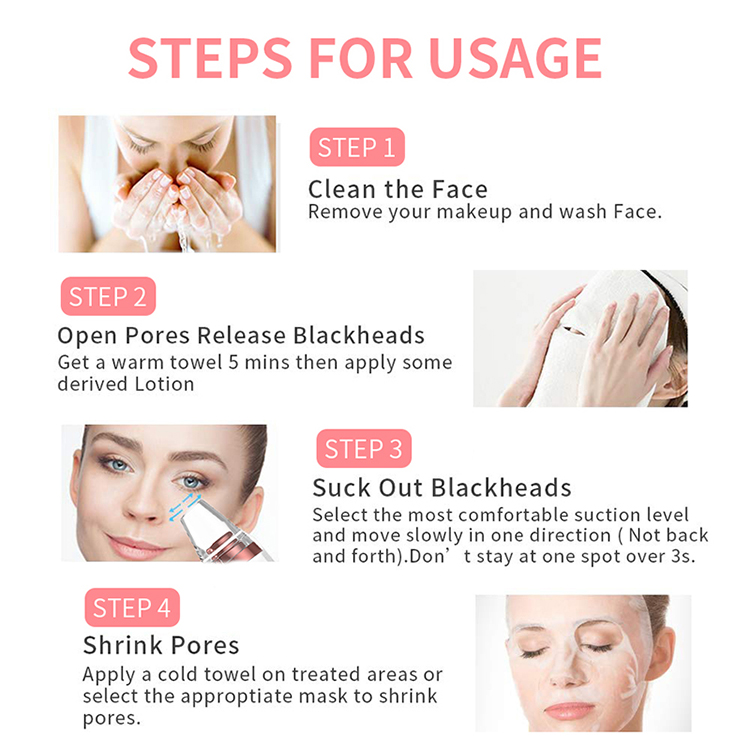 STEPS FOR USAGE

STEP 1

Clean the Face
Remove your makeup and wash Face.

STEP 2

Open Pores Release Blackheads
Get a warm towel 5 mins then apply some derived Lotion

STEP 3

Suck Out Blackheads
Select the most comfortable suction level and move slowly in one direction ( Not back and forth).Don’t stay at one spot over 3s.

STEP 4

Shrink Pores
Apply a cold towel on treated areas or select the approptiate mask to shrink pores.