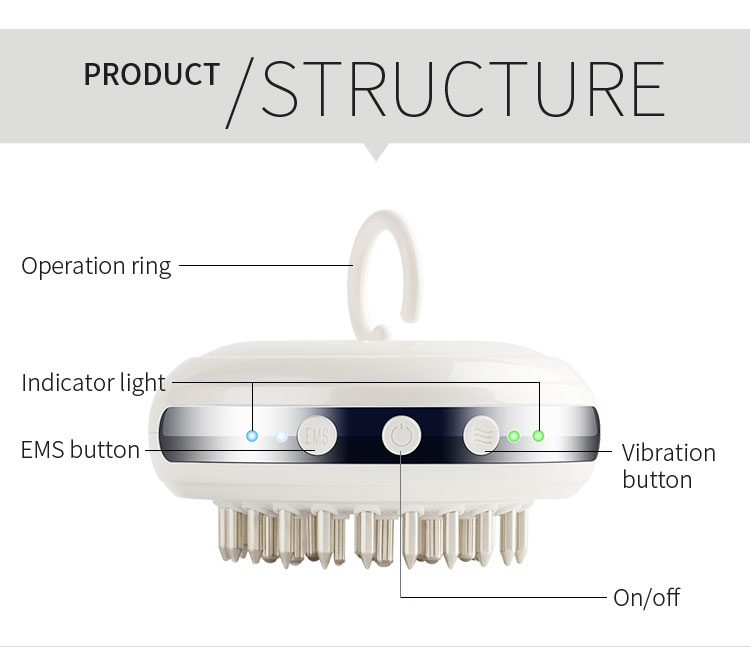 PRODUCT /STRUCTURE

Operation ring

Indicator light

EMS button

EMS

Vibration button

On/off