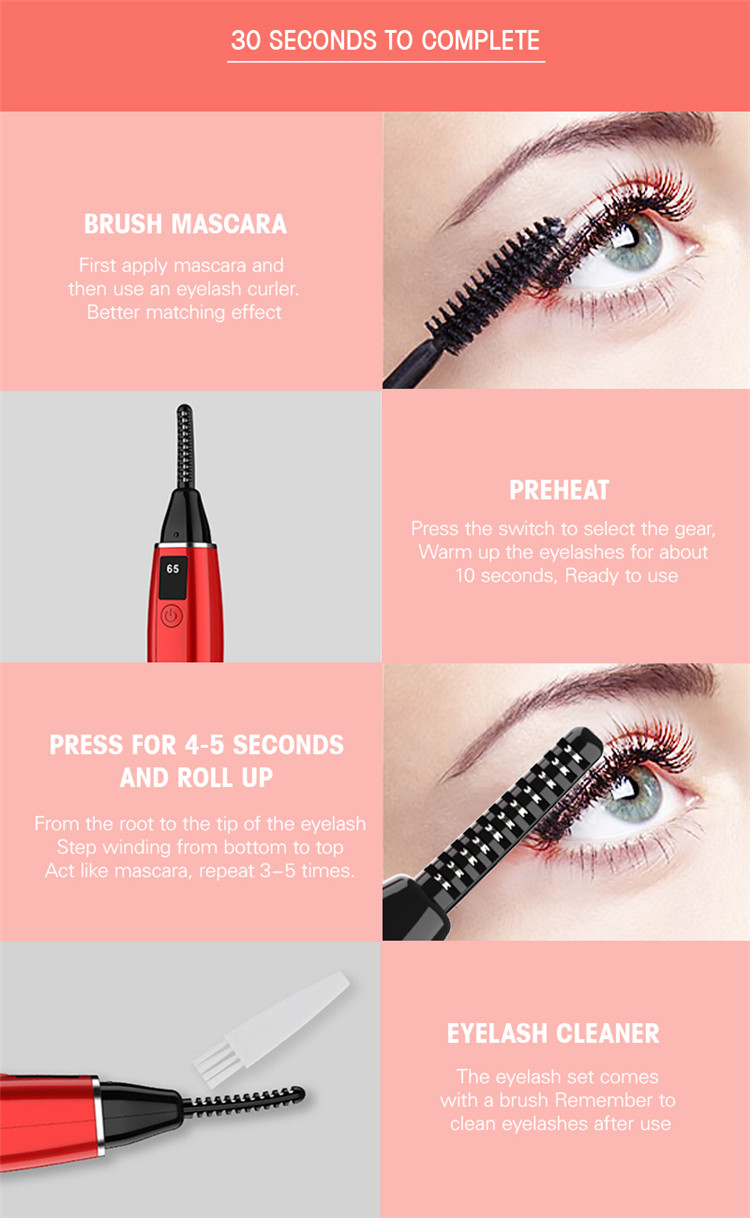 30 SECONDS TO COMPLETE

BRUSH MASCARA

First apply mascara and then use an eyelash curler. Better matching effect

65

PREHEAT

Press the switch to select the gear, Warm up the eyelashes for about 10 seconds, Ready to use

PRESS FOR 4-5 SECONDS AND ROLL UP

From the root to the tip of the eyelash Step winding from bottom to top Act like mascara, repeat 3–5 times.

EYELASH CLEANER

The eyelash set comes with a brush Remember to clean eyelashes after use