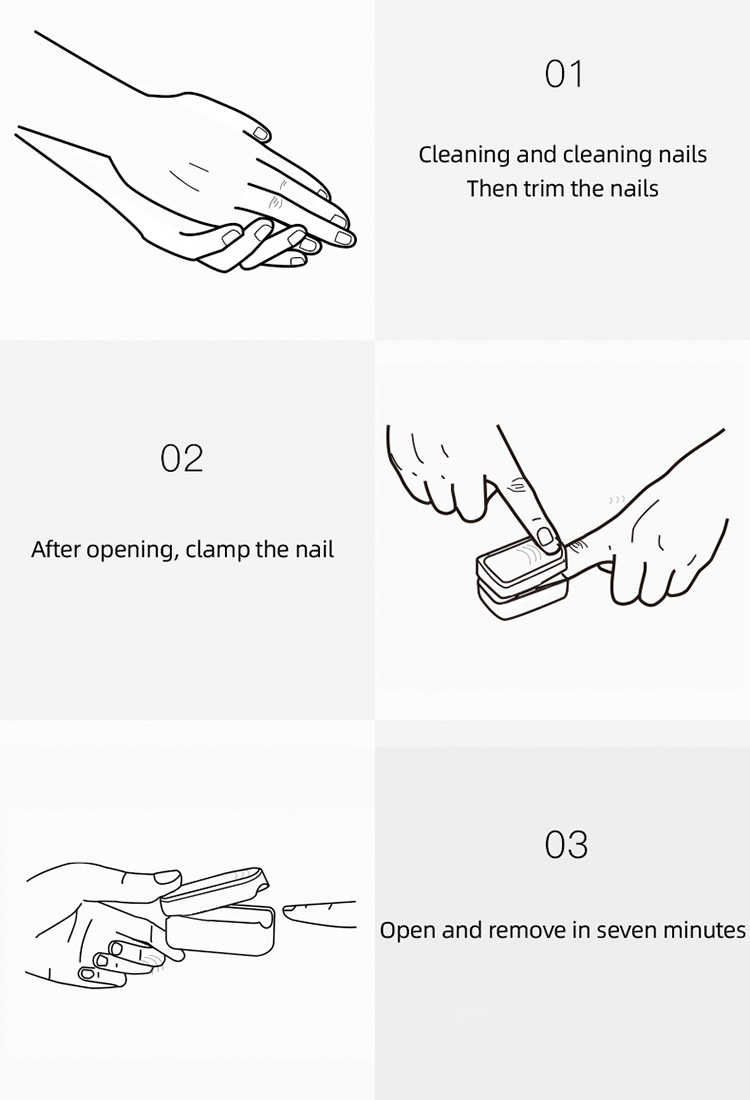 01

Cleaning and cleaning nails
Then trim the nails

02

After opening, clamp the nail

03

Open and remove in seven minutes