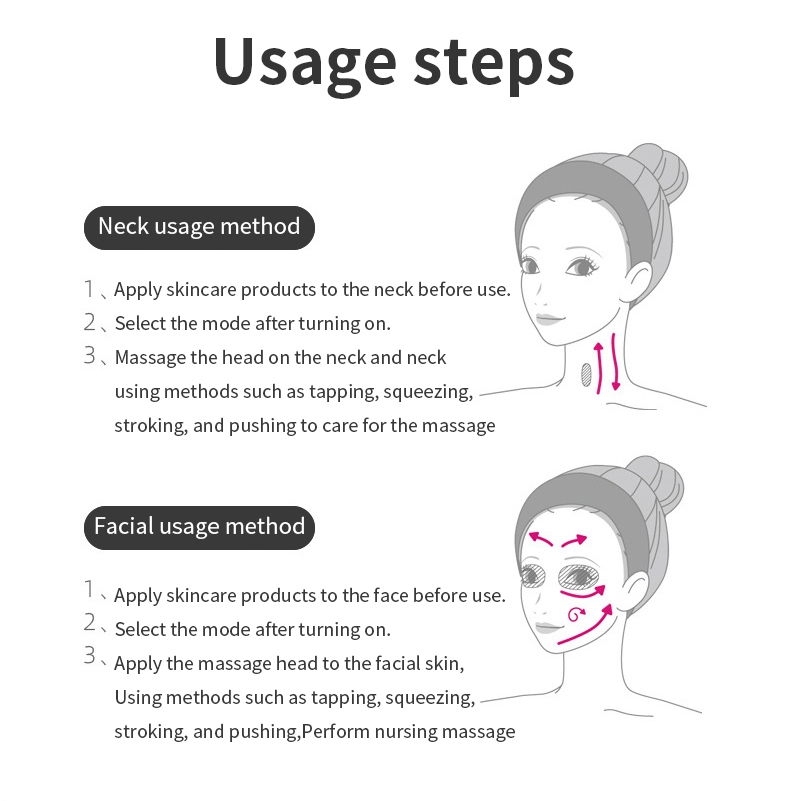 Usage steps

Neck usage method

1、Apply skincare products to the neck before use.
2、Select the mode after turning on.
3、Massage the head on the neck and neck using methods such as tapping, squeezing, stroking, and pushing to care for the massage

Facial usage method

1、Apply skincare products to the face before use.
2、Select the mode after turning on.
3、Apply the massage head to the facial skin, Using methods such as tapping, squeezing, stroking, and pushing,Perform nursing massage