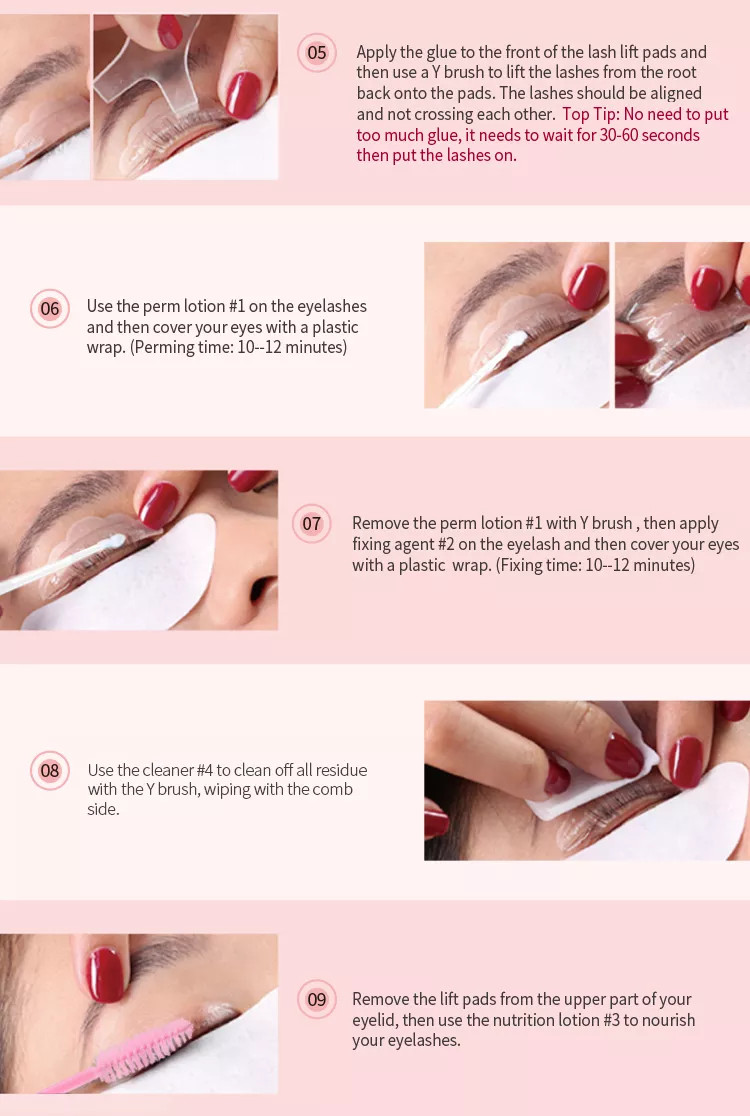 05 Apply the glue to the front of the lash lift pads and then use a Y brush to lift the lashes from the root back onto the pads. The lashes should be aligned and not crossing each other. Top Tip: No need to put too much glue, it needs to wait for 30-60 seconds then put the lashes on.

06 Use the perm lotion #1 on the eyelashes and then cover your eyes with a plastic wrap. (Perming time: 10--12 minutes)

07 Remove the perm lotion #1 with Y brush , then apply fixing agent #2 on the eyelash and then cover your eyes with a plastic wrap. (Fixing time: 10--12 minutes)

08 Use the cleaner #4 to clean off all residue with the Y brush, wiping with the comb side.

09 Remove the lift pads from the upper part of your eyelid, then use the nutrition lotion #3 to nourish your eyelashes.