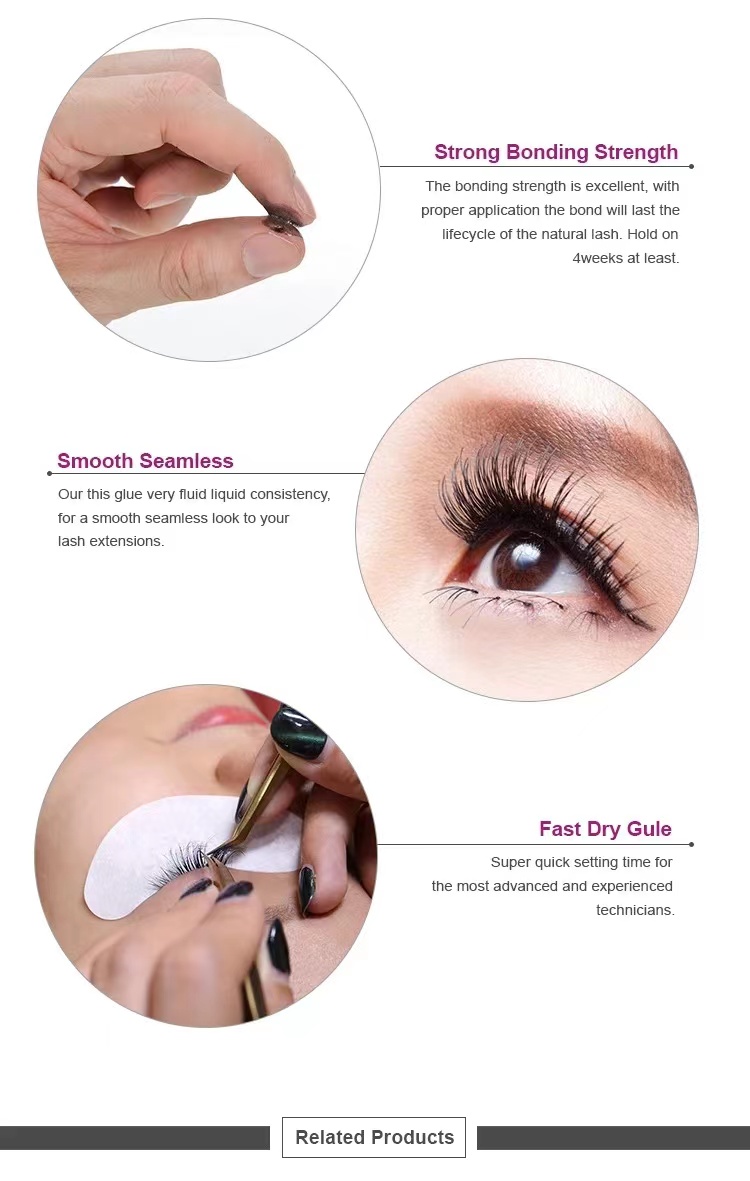 Strong Bonding Strength

The bonding strength is excellent, with proper application the bond will last the lifecycle of the natural lash. Hold on 4weeks at least.

Smooth Seamless

Our this glue very fluid liquid consistency, for a smooth seamless look to your lash extensions.

Fast Dry Gule

Super quick setting time for the most advanced and experienced technicians.

Related Products