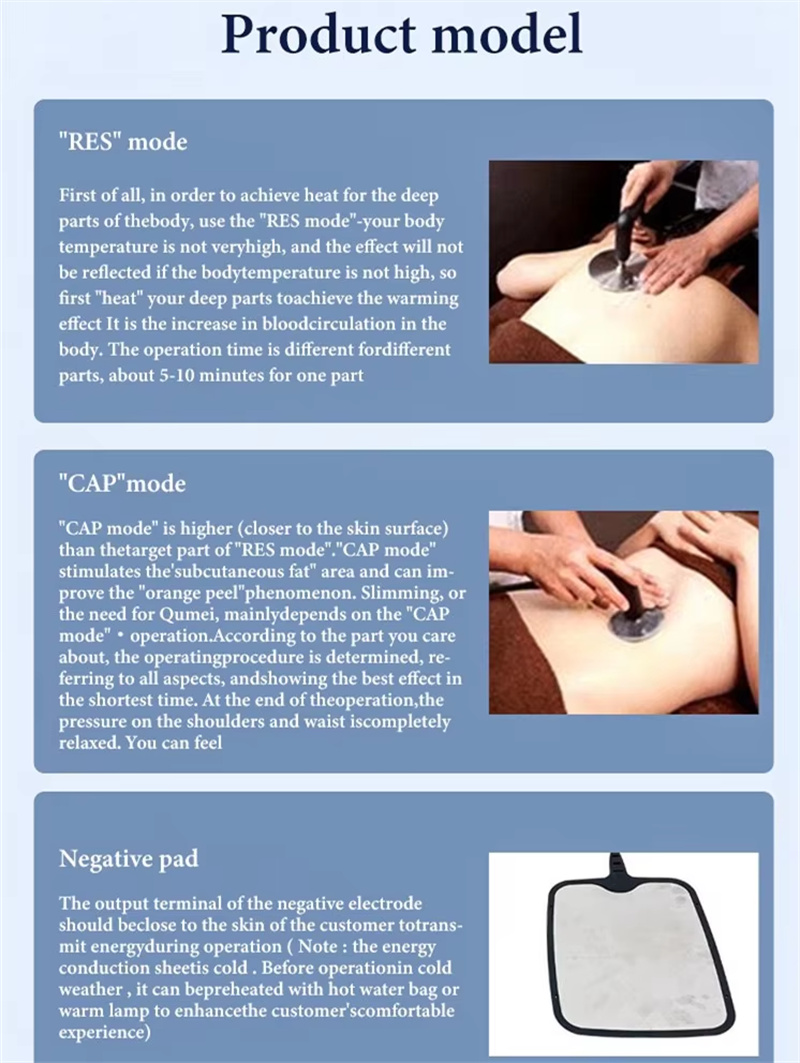 Product model

"RES" mode

First of all, in order to achieve heat for the deep parts of thebody, use the "RES mode"-your body temperature is not veryhigh, and the effect will not be reflected if the bodytemperature is not high, so first "heat" your deep parts toachieve the warming effect It is the increase in bloodcirculation in the body. The operation time is different fordifferent parts, about 5-10 minutes for one part

"CAP"mode

"CAP mode" is higher (closer to the skin surface) than thetarget part of "RES mode"."CAP mode" stimulates the'subcutaneous fat" area and can improve the "orange peel"phenomenon. Slimming, or the need for Qumei, mainlydepends on the "CAP mode" • operation.According to the part you care about, the operatingprocedure is determined, referring to all aspects, andshowing the best effect in the shortest time. At the end of theoperation,the pressure on the shoulders and waist iscompletely relaxed. You can feel

Negative pad

The output terminal of the negative electrode should beclose to the skin of the customer totransmit energyduring operation ( Note : the energy conduction sheetis cold . Before operationin cold weather , it can bepreheated with hot water bag or warm lamp to enhancethe customer'scomfortable experience)