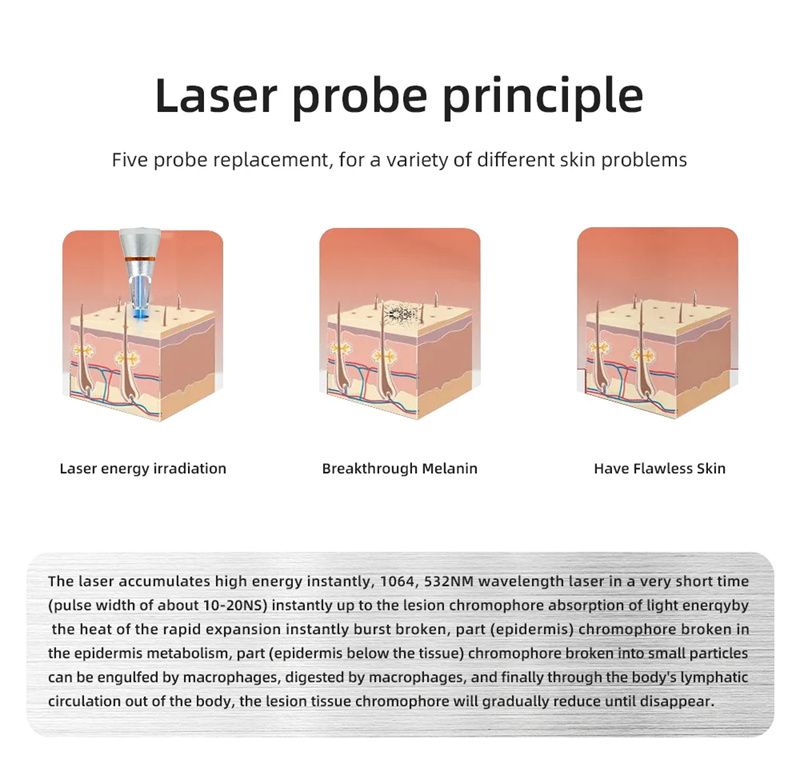 Laser probe principle

Five probe replacement, for a variety of different skin problems

Laser energy irradiation

Breakthrough Melanin

Have Flawless Skin

The laser accumulates high energy instantly, 1064, 532NM wavelength laser in a very short time (pulse width of about 10-20NS) instantly up to the lesion chromophore absorption of light enerqyby the heat of the rapid expansion instantly burst broken, part (epidermis) chromophore broken in the epidermis metabolism, part (epidermis below the tissue) chromophore broken into small particles can be engulfed by macrophages, digested by macrophages, and finally through the body's lymphatic circulation out of the body, the lesion tissue chromophore will gradually reduce until disappear.