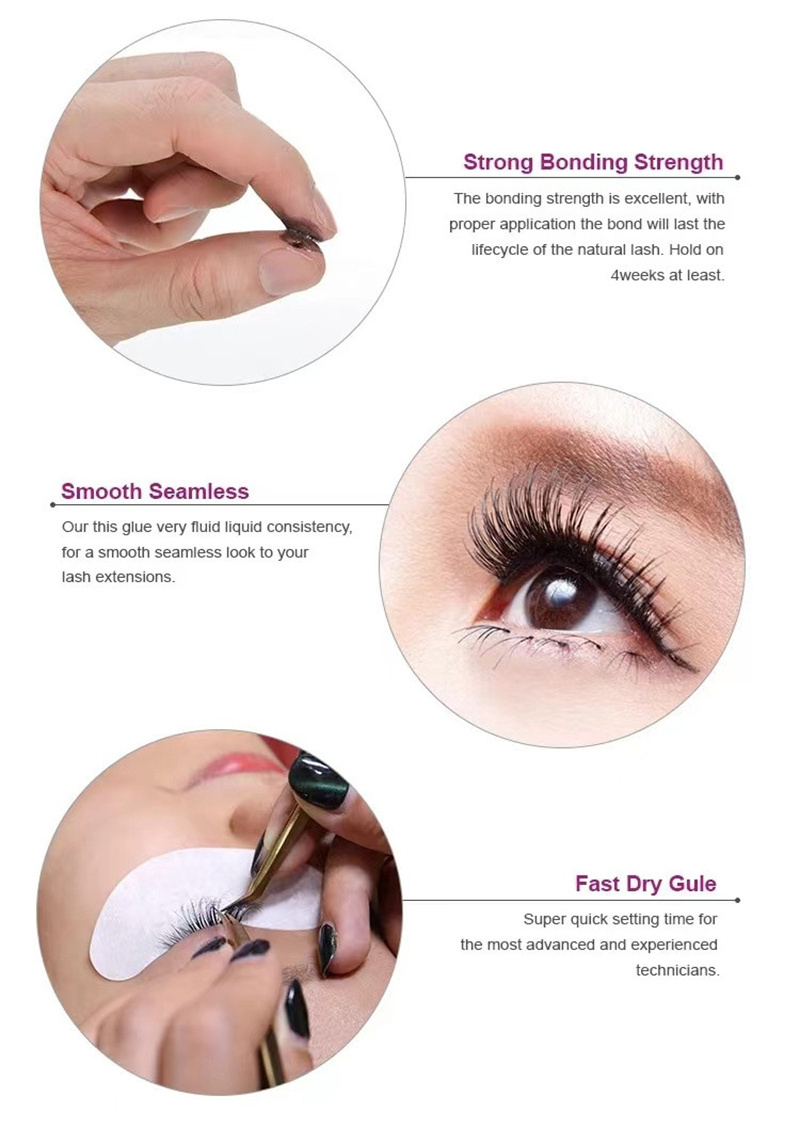 Strong Bonding Strength

The bonding strength is excellent, with proper application the bond will last the lifecycle of the natural lash. Hold on 4weeks at least.

Smooth Seamless

Our this glue very fluid liquid consistency, for a smooth seamless look to your lash extensions.

Fast Dry Gule

Super quick setting time for the most advanced and experienced technicians.