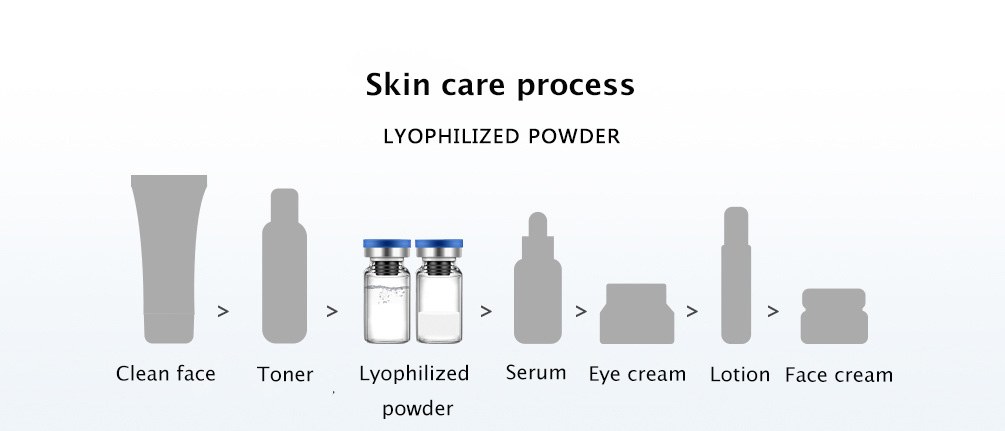 Skin care process

LYOPHILIZED POWDER

Clean face > Toner > Lyophilized powder > Serum > Eye cream > Lotion > Face cream