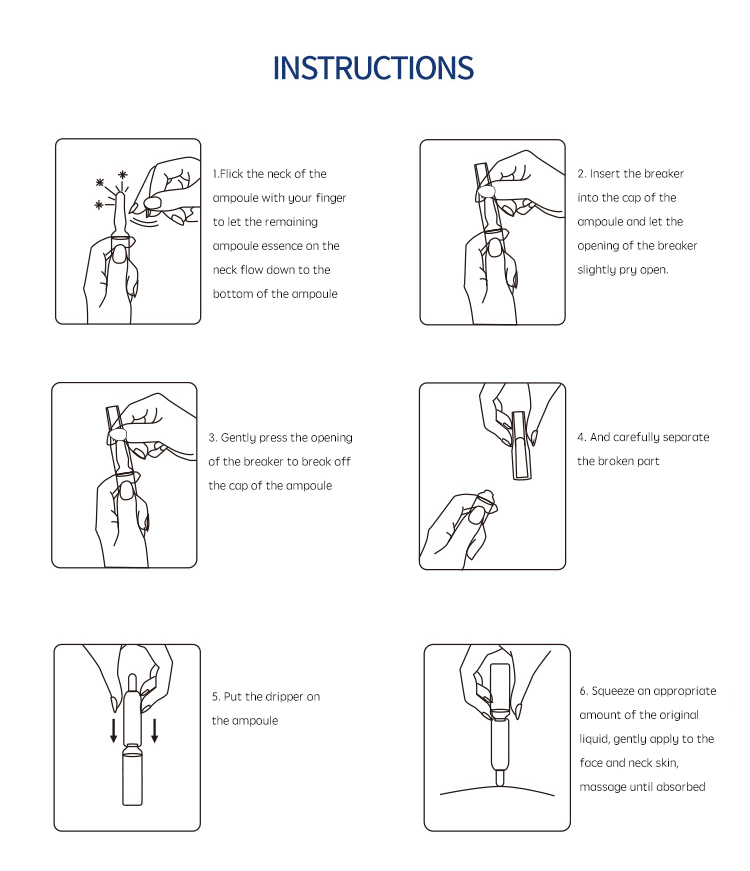 INSTRUCTIONS

1.Flick the neck of the ampoule with your finger to let the remaining ampoule essence on the neck flow down to the bottom of the ampoule

2. Insert the breaker into the cap of the ampoule and let the opening of the breaker slightly pry open.

3. Gently press the opening of the breaker to break off the cap of the ampoule

4. And carefully separate the broken part

5. Put the dripper on the ampoule

6. Squeeze an appropriate amount of the original liquid, gently apply to the face and neck skin, massage until absorbed