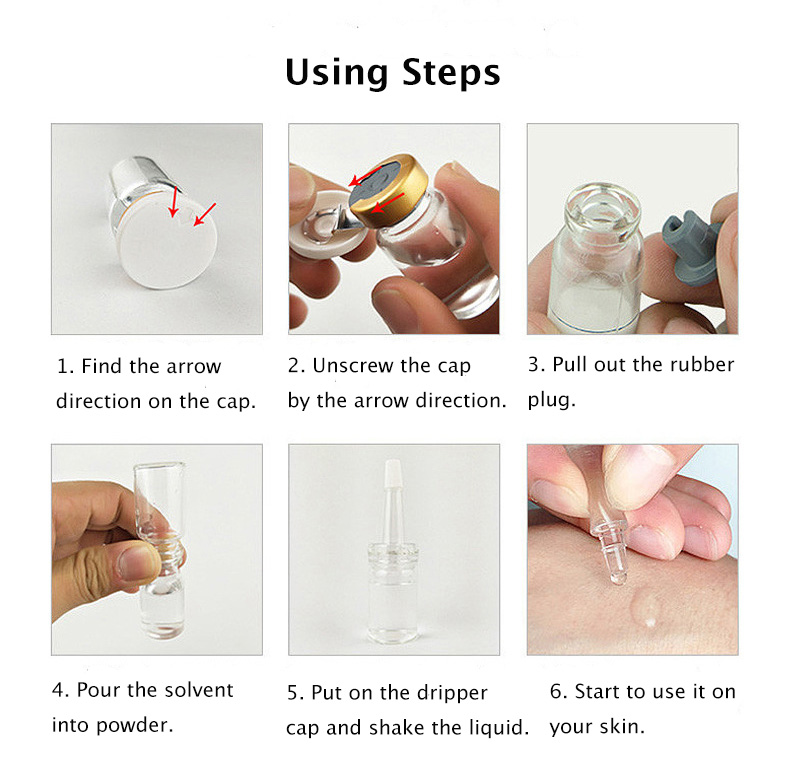 Using Steps

1. Find the arrow direction on the cap.

2. Unscrew the cap by the arrow direction.

3. Pull out the rubber plug.

4. Pour the solvent into powder.

5. Put on the dripper cap and shake the liquid.

6. Start to use it on your skin.