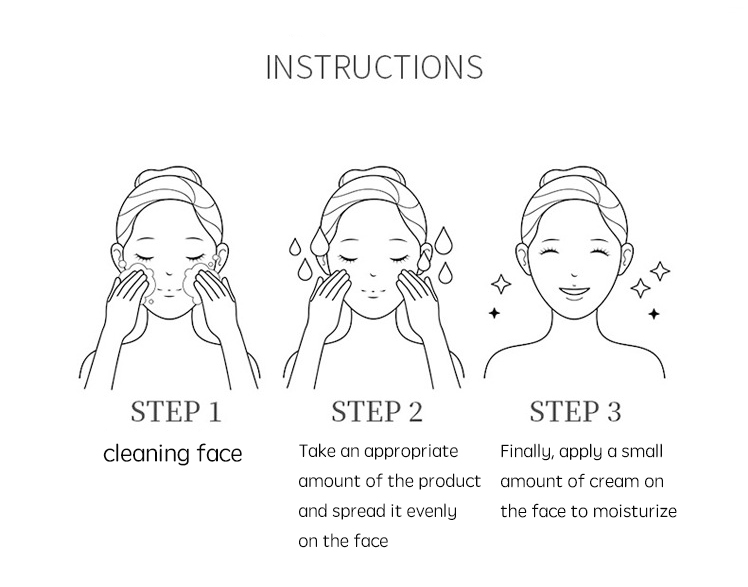 INSTRUCTIONS

STEP 1
cleaning face

STEP 2
Take an appropriate amount of the product and spread it evenly on the face

STEP 3
Finally, apply a small amount of cream on the face to moisturize