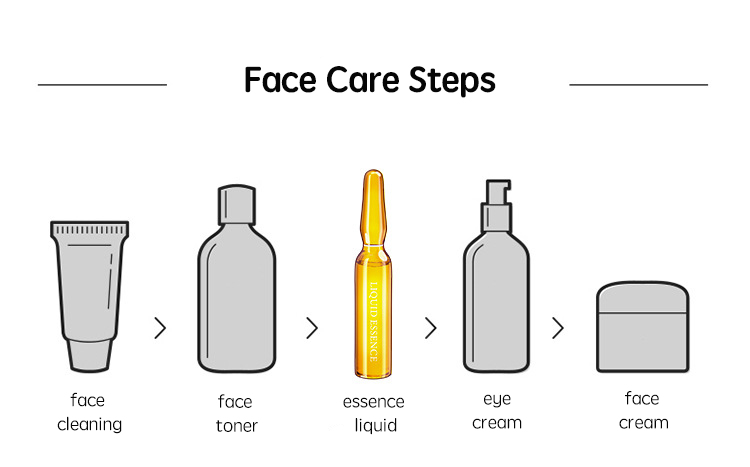 Face Care Steps

LIQUID ESSENCE

face cleaning

face toner

essence liquid

eye cream

face cream