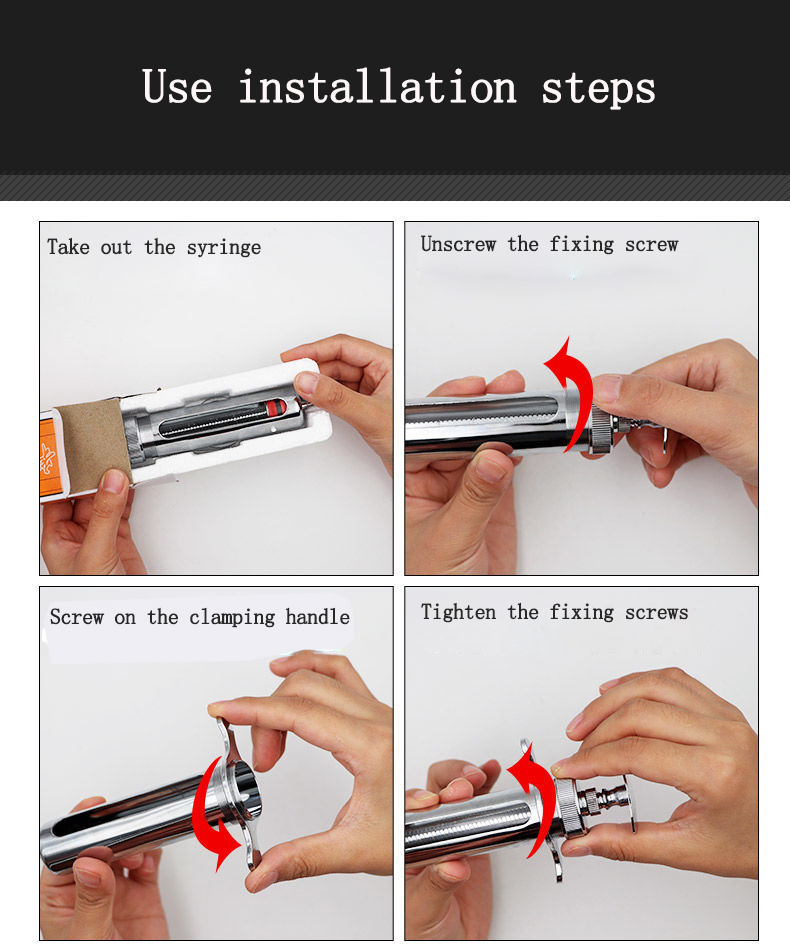 Use installation steps

Take out the syringe

Unscrew the fixing screw

Screw on the clamping handle

Tighten the fixing screws