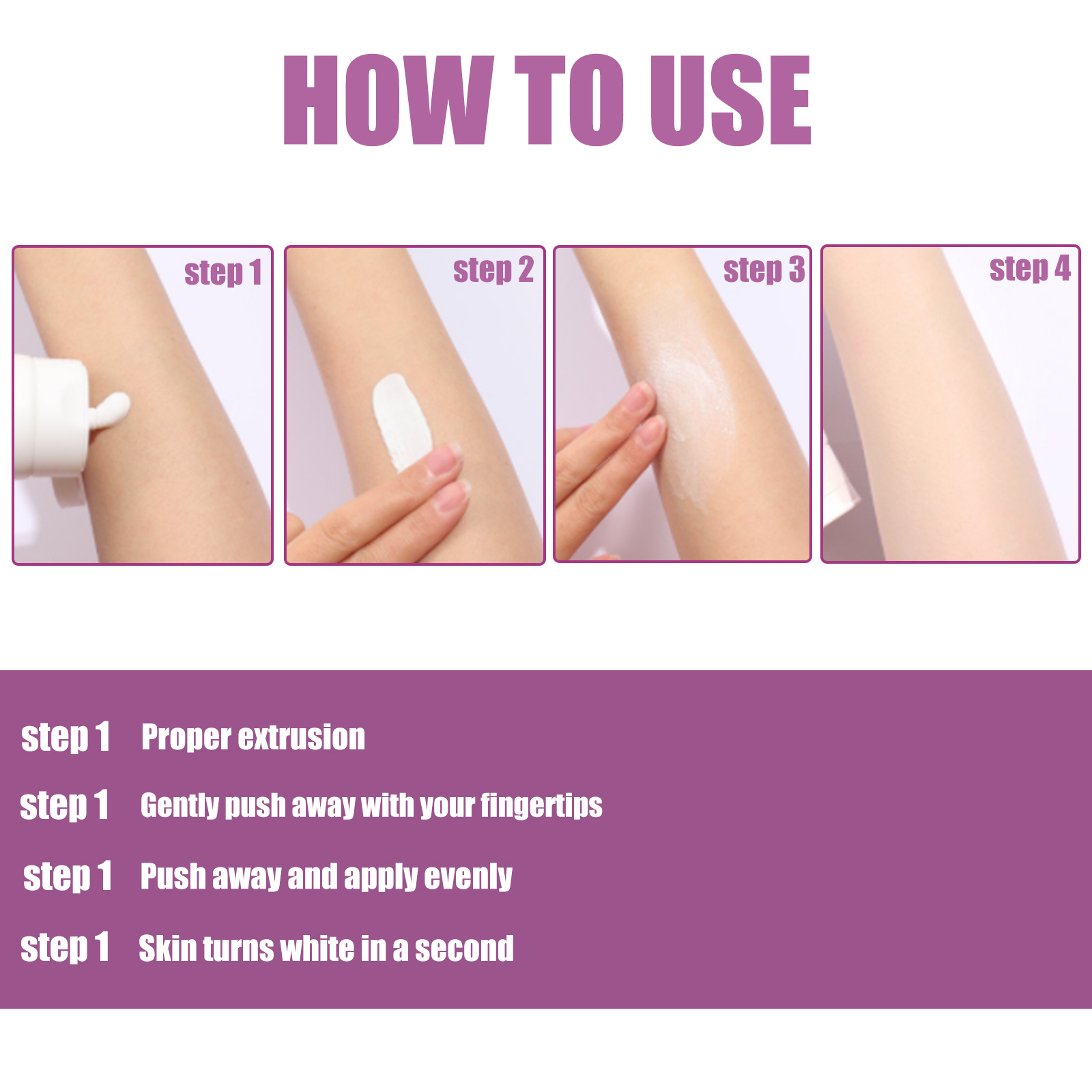 HOW TO USE

step 1

step 2

step 3

step 4

step 1 Proper extrusion

step 1 Gently push away with your fingertips

step 1 Push away and apply evenly

step 1 Skin turns white in a second