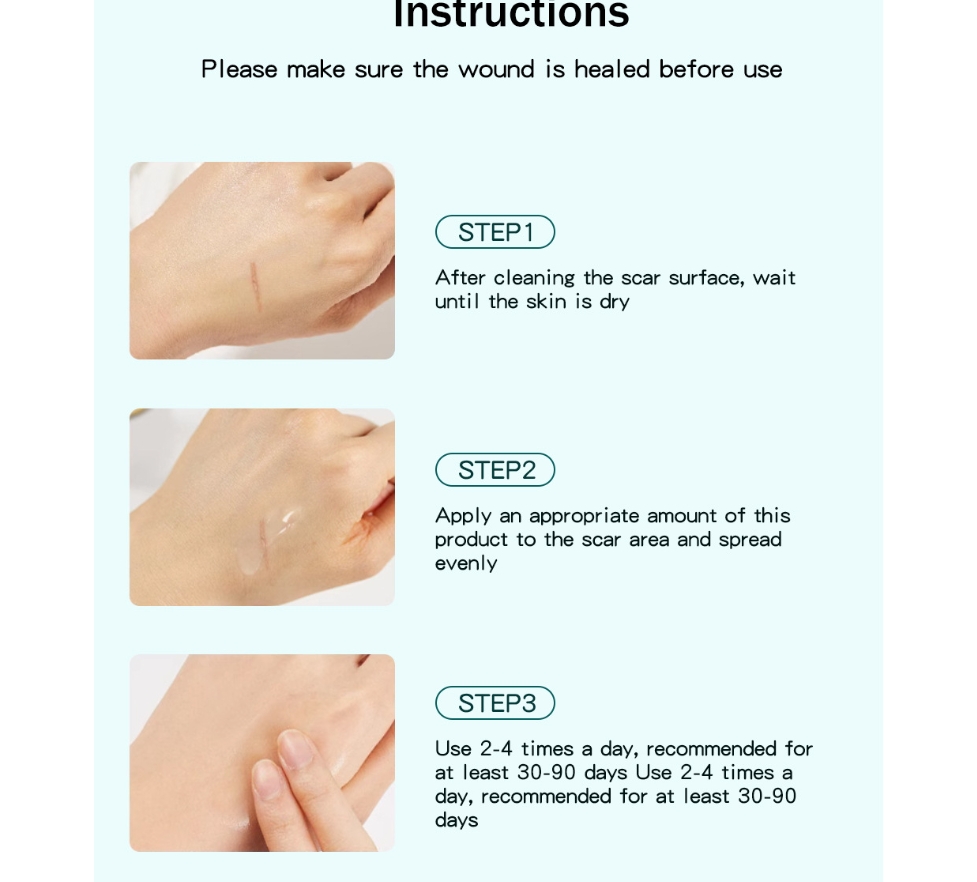 Instructions

Please make sure the wound is healed before use

STEP1

After cleaning the scar surface, wait until the skin is dry

STEP2

Apply an appropriate amount of this product to the scar area and spread evenly

STEP3

Use 2-4 times a day, recommended for at least 30-90 days Use 2-4 times a day, recommended for at least 30-90 days