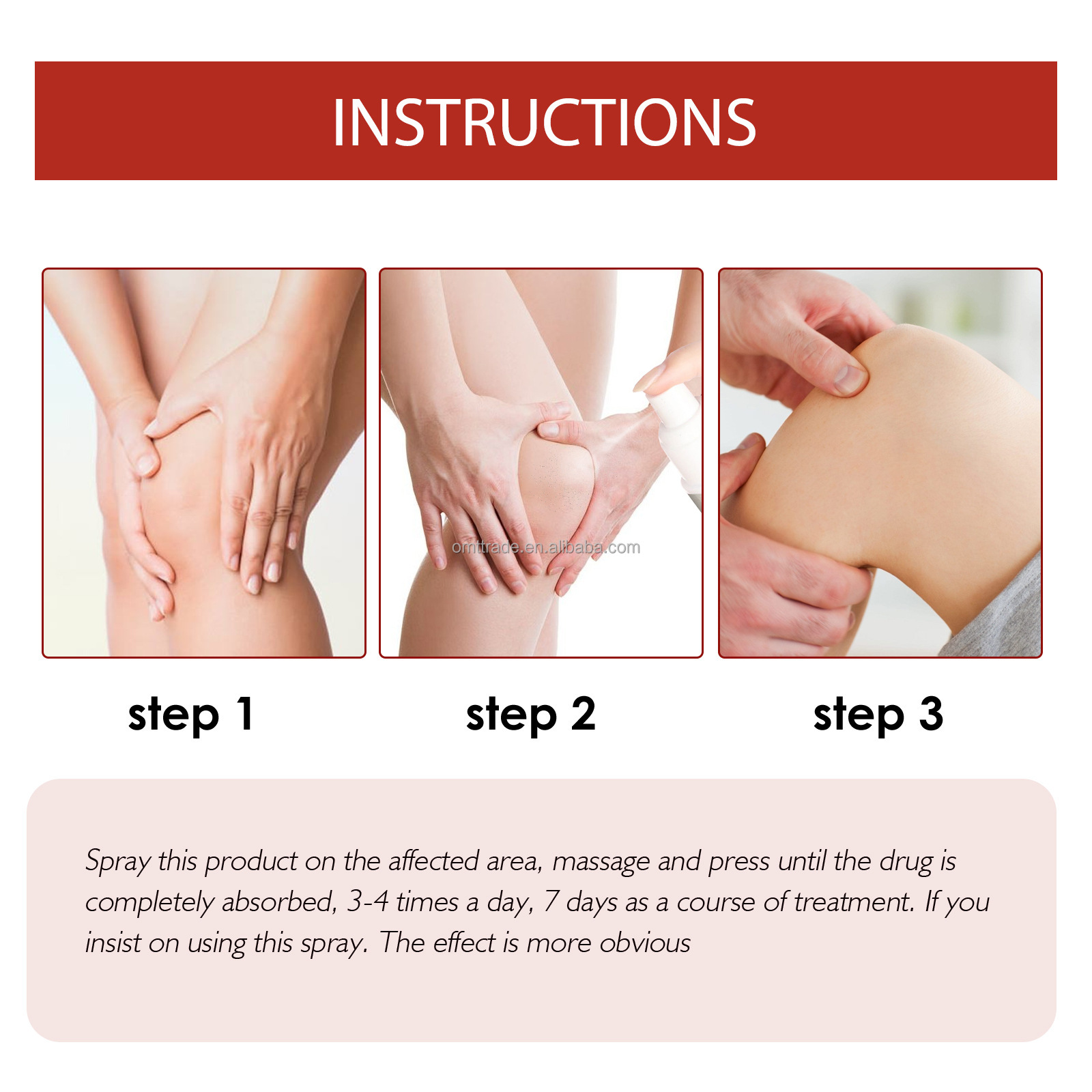 INSTRUCTIONS

omttrade.en.alibaba.com

step 1

step 2

step 3

Spray this product on the affected area, massage and press until the drug is completely absorbed, 3-4 times a day, 7 days as a course of treatment. If you insist on using this spray. The effect is more obvious