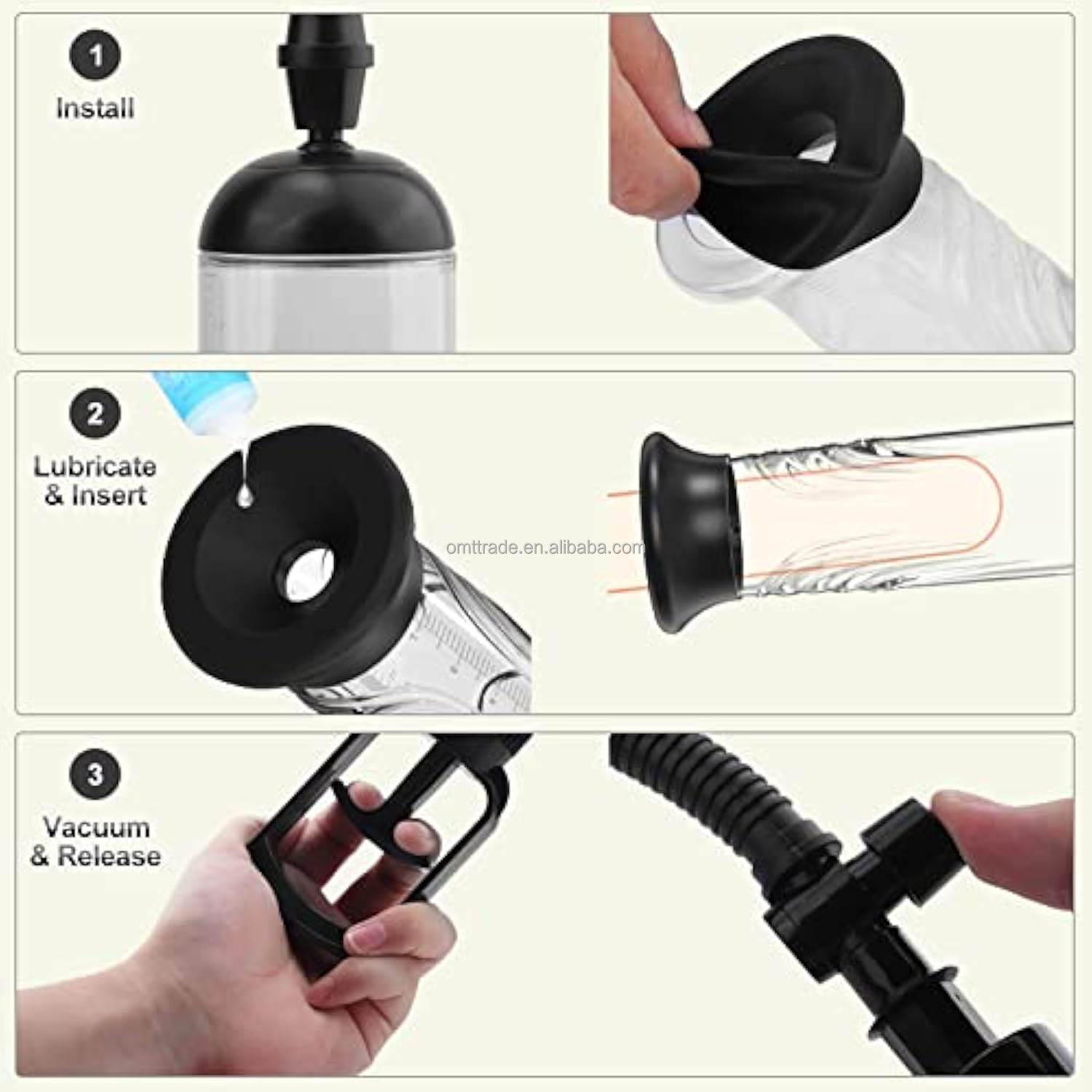 1
Install

2
Lubricate & Insert

omttrade.en.alibaba.com

3
Vacuum & Release