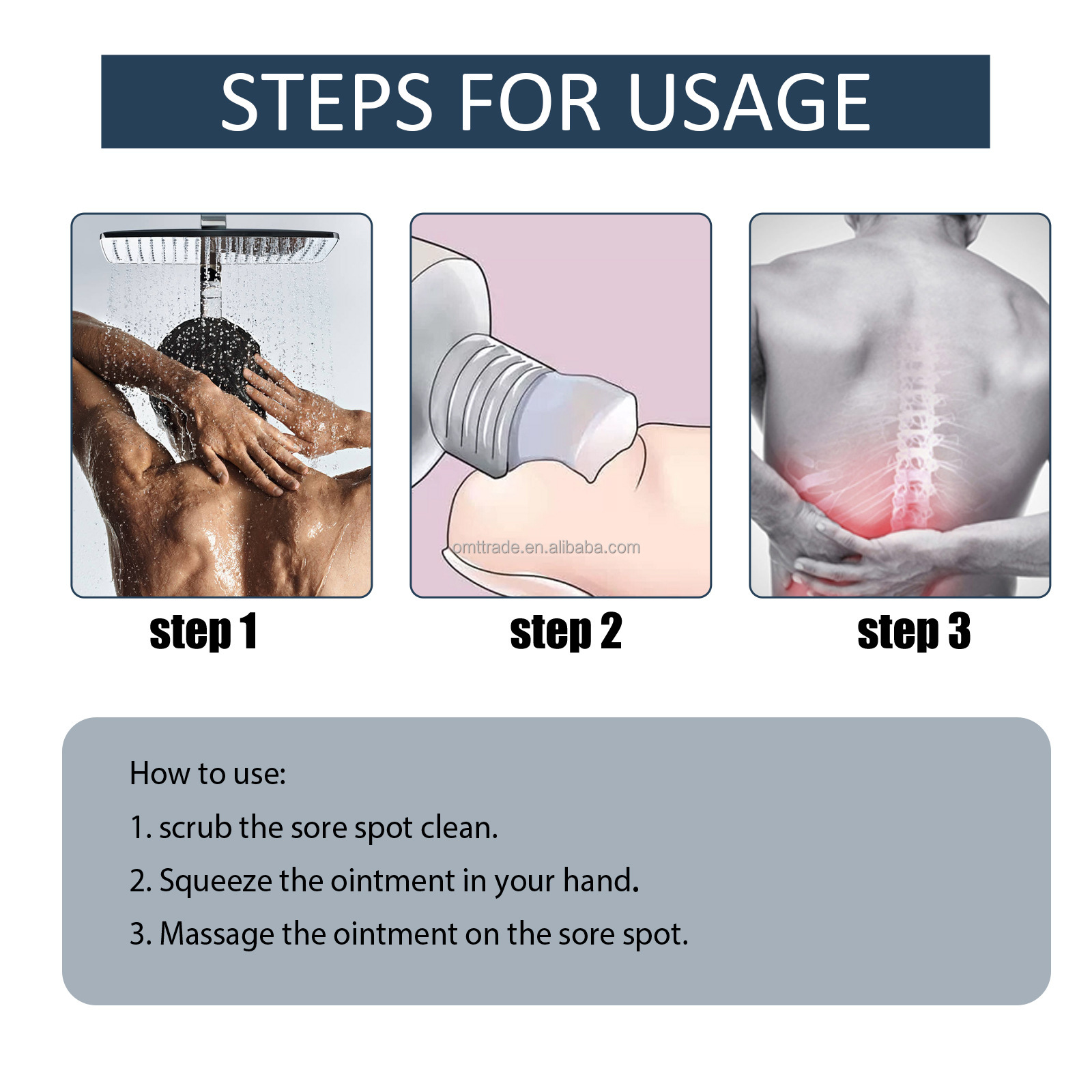 STEPS FOR USAGE

omttrade.en.alibaba.com

step 1

step 2

step 3

How to use:

1. scrub the sore spot clean.

2. Squeeze the ointment in your hand.

3. Massage the ointment on the sore spot.