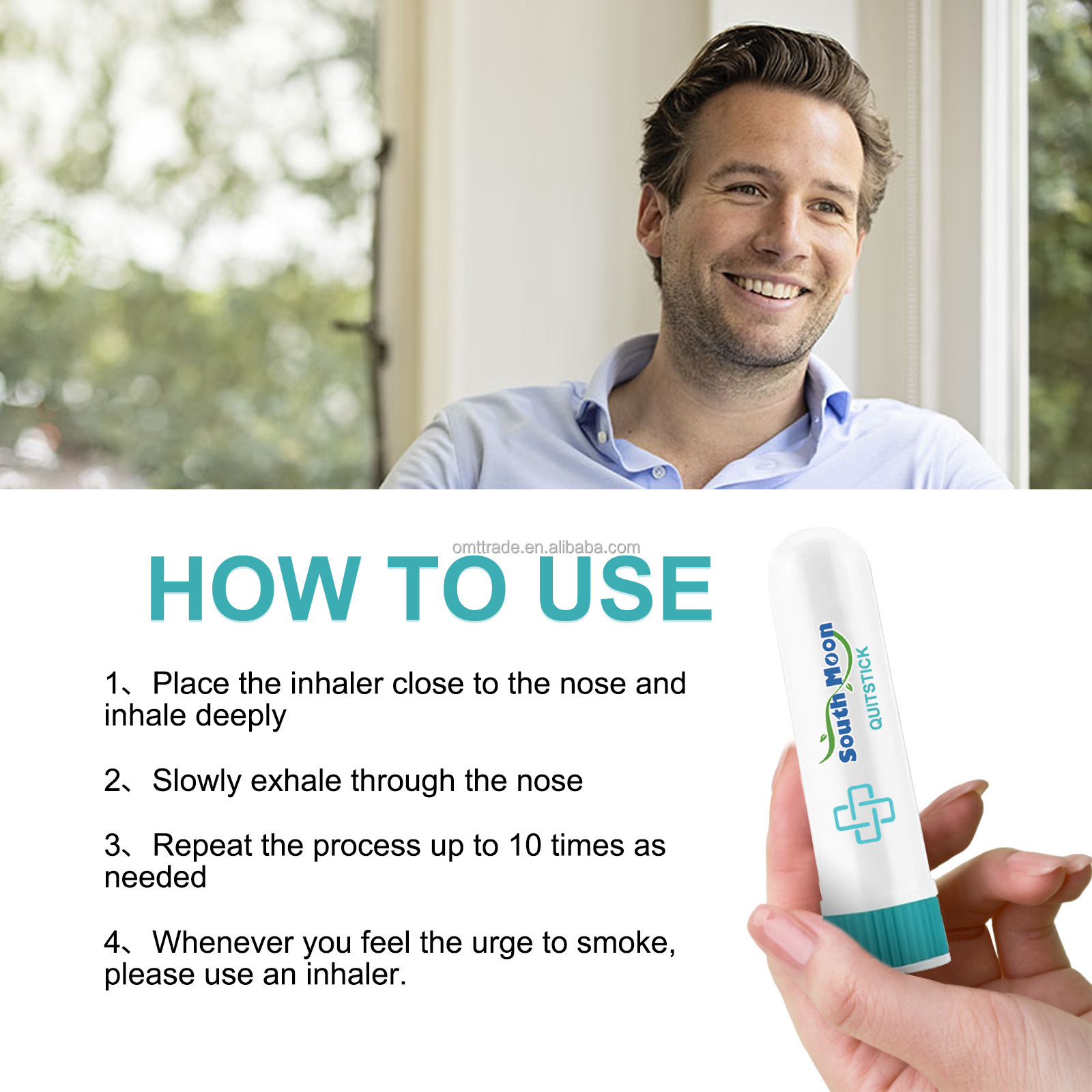 omttrade.en.alibaba.com

HOW TO USE

1、Place the inhaler close to the nose and inhale deeply

2、Slowly exhale through the nose

3、Repeat the process up to 10 times as needed

4、Whenever you feel the urge to smoke, please use an inhaler.

South Moon
QUITSTICK