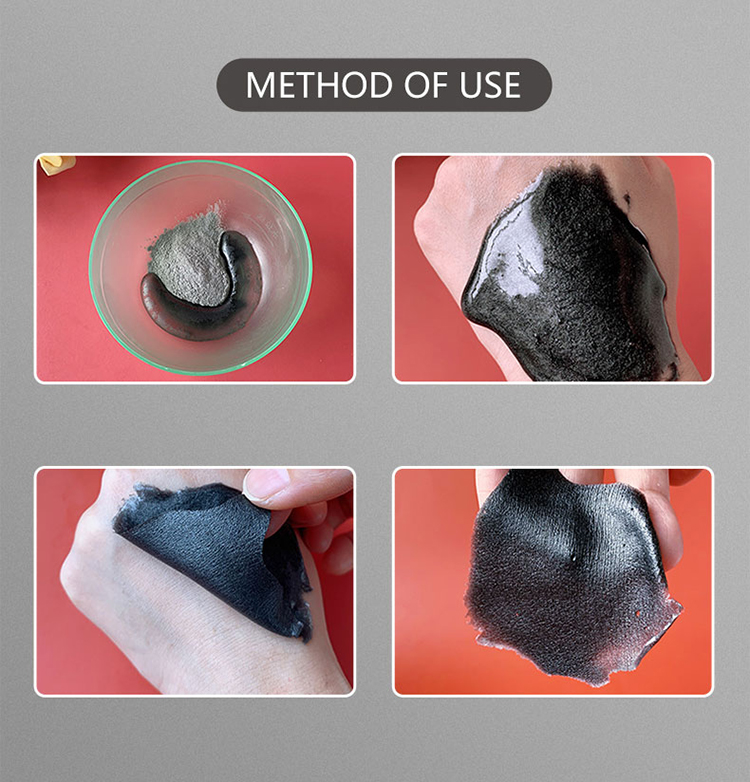 METHOD OF USE