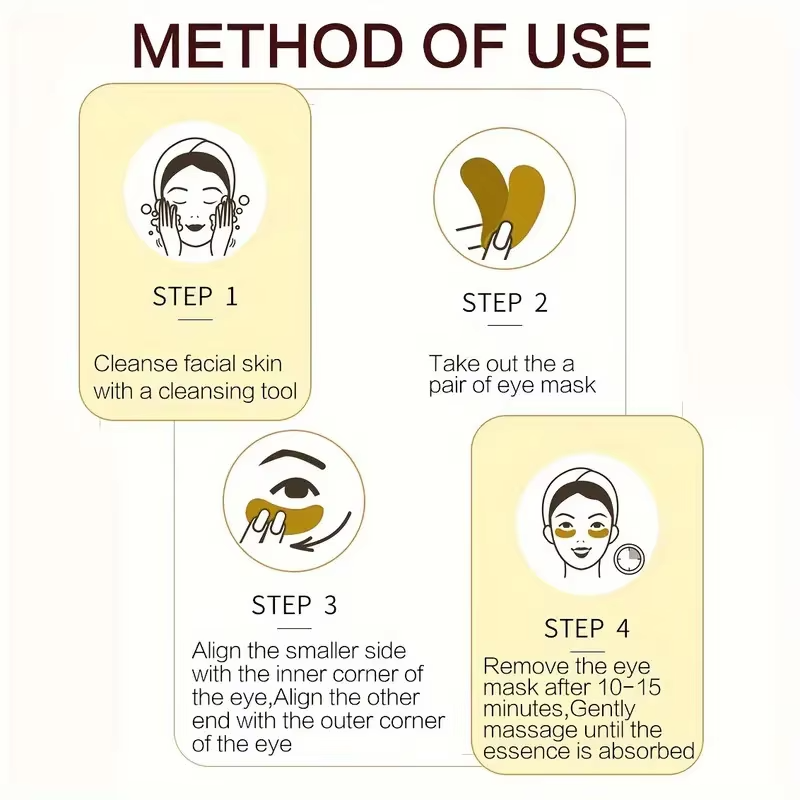 METHOD OF USE

STEP 1

Cleanse facial skin with a cleansing tool

STEP 2

Take out the a pair of eye mask

STEP 3

Align the smaller side with the inner corner of the eye,Align the other end with the outer corner of the eye

STEP 4

Remove the eye mask after 10-15 minutes,Gently massage until the essence is absorbed