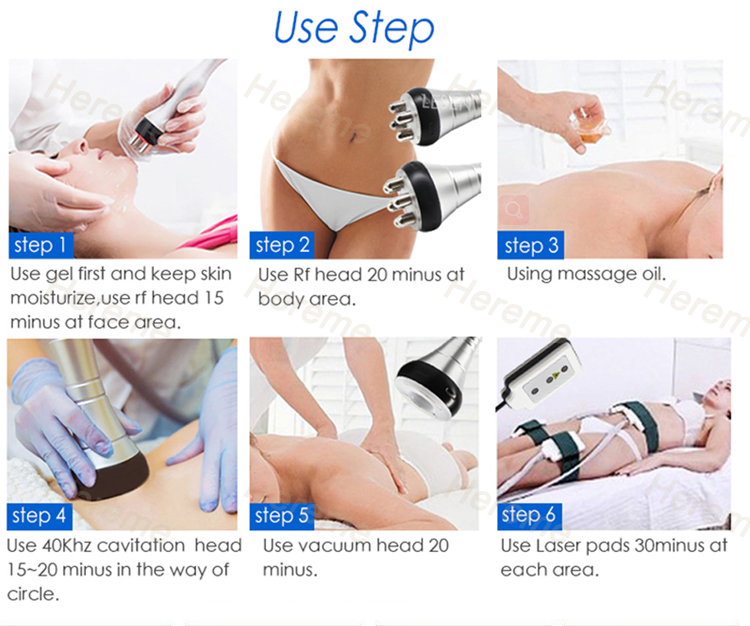 Use Step

step 1
Use gel first and keep skin moisturize,use rf head 15 minus at face area.

step 2
Use Rf head 20 minus at body area.

step 3
Using massage oil.

step 4
Use 40Khz cavitation head 15~20 minus in the way of circle.

step 5
Use vacuum head 20 minus.

step 6
Use Laser pads 30minus at each area.

Hereme