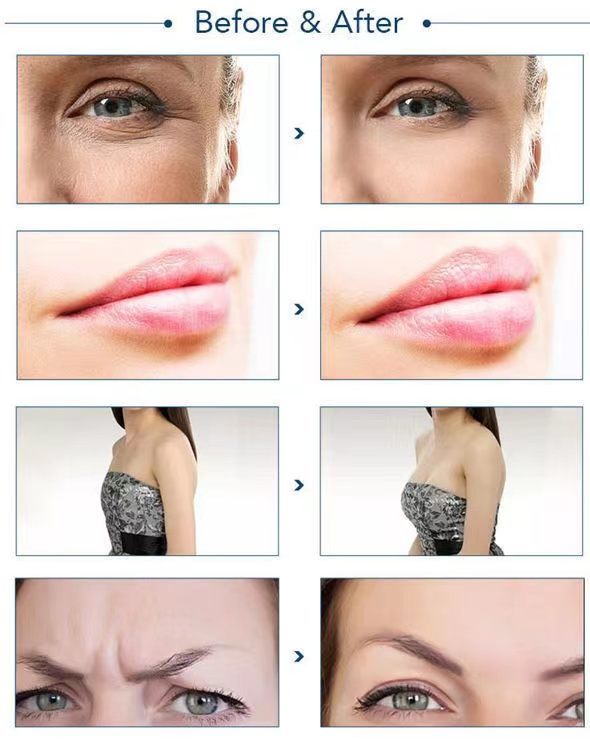 Before & After