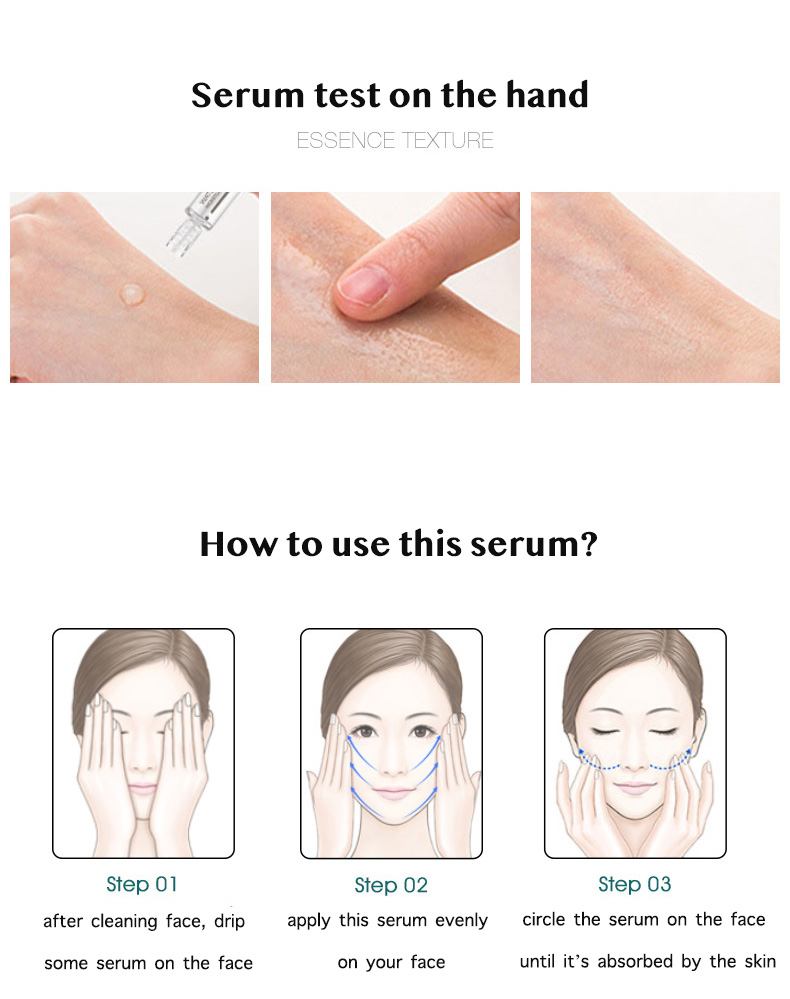 Serum test on the hand

ESSENCE TEXTURE

How to use this serum?

Step 01
after cleaning face, drip some serum on the face

Step 02
apply this serum evenly on your face

Step 03
circle the serum on the face until it's absorbed by the skin