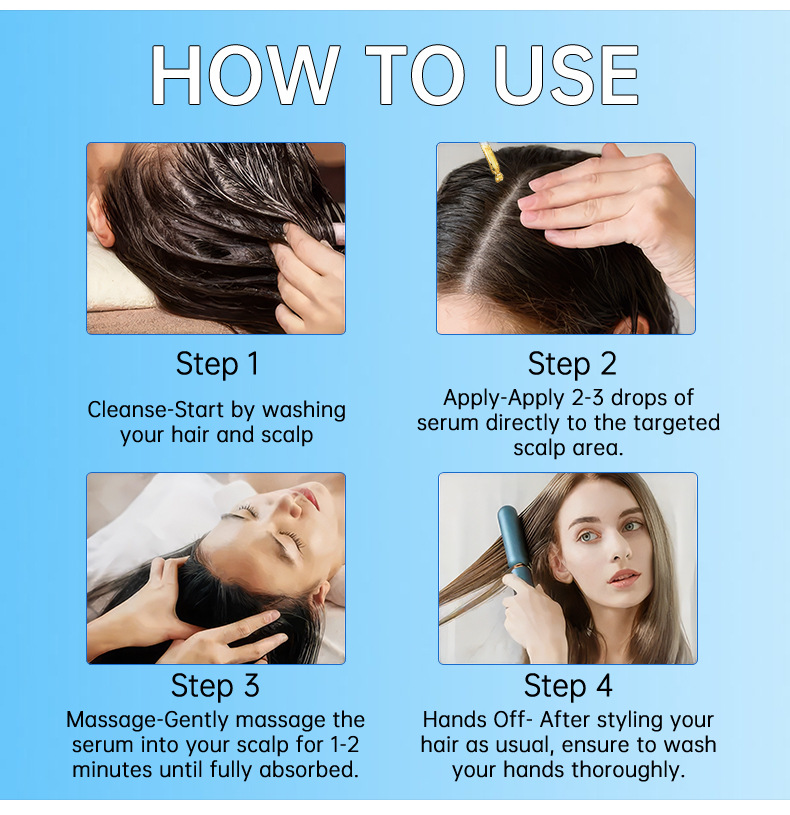 HOW TO USE

Step 1

Cleanse-Start by washing your hair and scalp

Step 2

Apply-Apply 2-3 drops of serum directly to the targeted scalp area.

Step 3

Massage-Gently massage the serum into your scalp for 1-2 minutes until fully absorbed.

Step 4

Hands Off- After styling your hair as usual, ensure to wash your hands thoroughly.