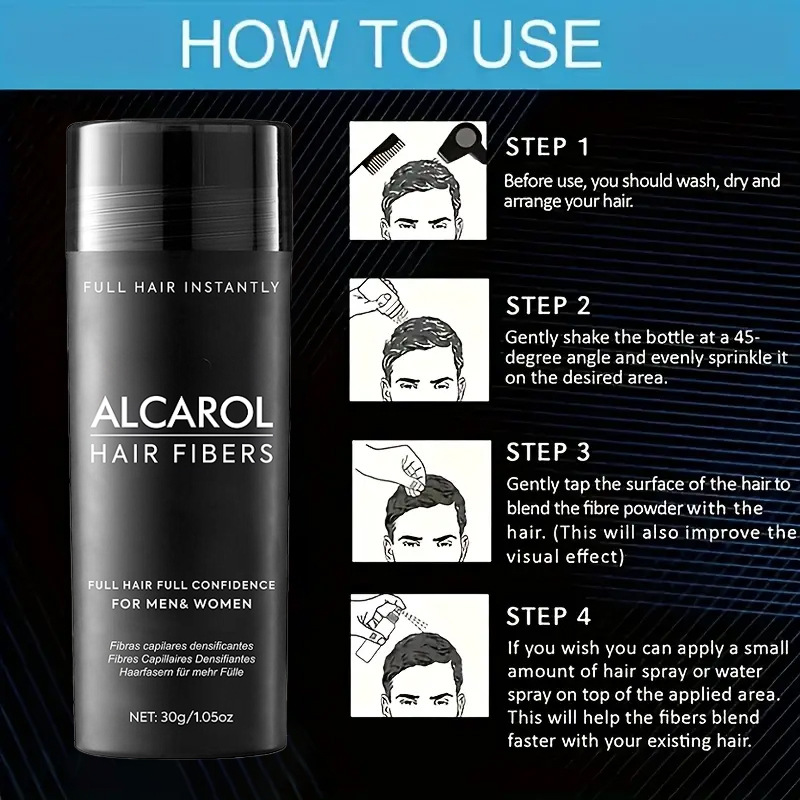 HOW TO USE

FULL HAIR INSTANTLY

ALCAROL
HAIR FIBERS

FULL HAIR FULL CONFIDENCE
FOR MEN& WOMEN

Fibras capilares densificantes
Fibres Capillaires Densifiantes
Haarfasern für mehr Fülle

NET: 30g/1.05oz

STEP 1
Before use, you should wash, dry and arrange your hair.

STEP 2
Gently shake the bottle at a 45-degree angle and evenly sprinkle it on the desired area.

STEP 3
Gently tap the surface of the hair to blend the fibre powder with the hair. (This will also improve the visual effect)

STEP 4
If you wish you can apply a small amount of hair spray or water spray on top of the applied area. This will help the fibers blend faster with your existing hair.