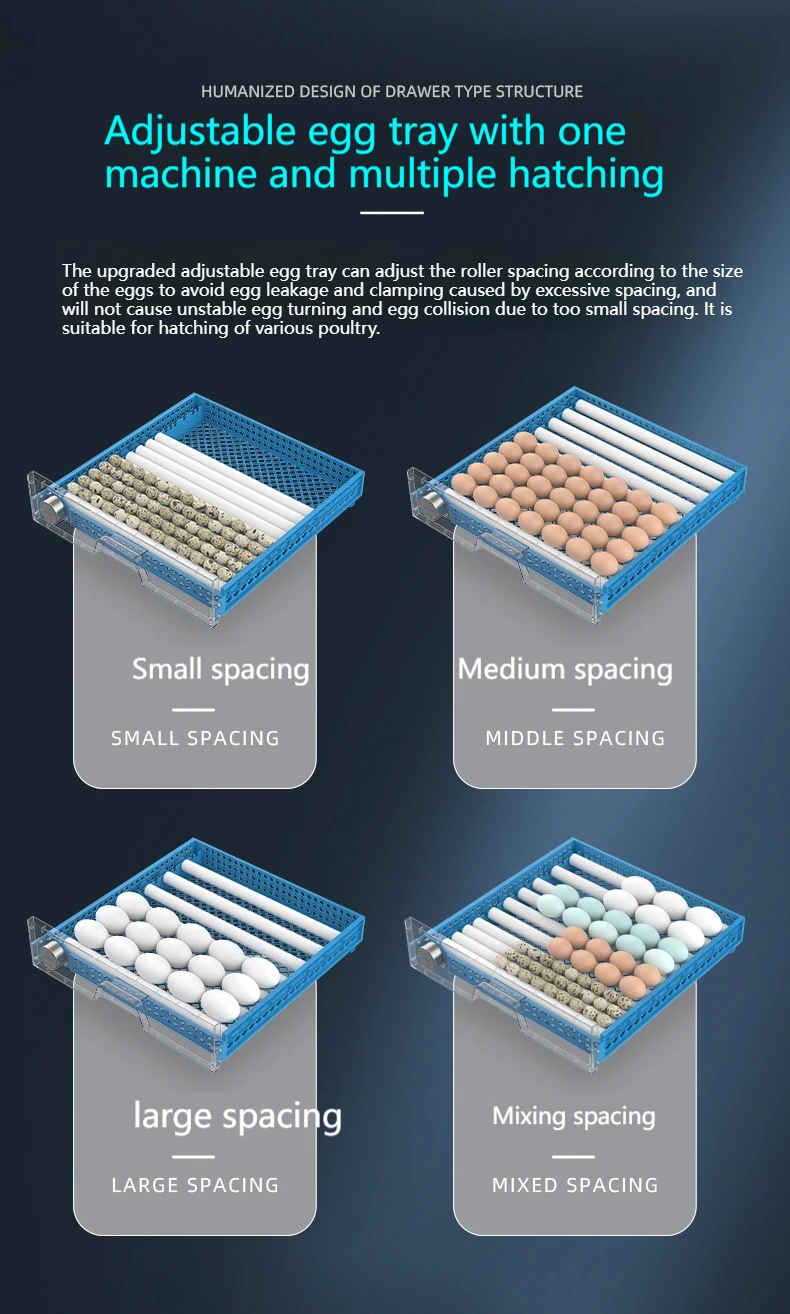 HUMANIZED DESIGN OF DRAWER TYPE STRUCTURE

Adjustable egg tray with one machine and multiple hatching

The upgraded adjustable egg tray can adjust the roller spacing according to the size of the eggs to avoid egg leakage and clamping caused by excessive spacing, and will not cause unstable egg turning and egg collision due to too small spacing. It is suitable for hatching of various poultry.

Small spacing

SMALL SPACING

Medium spacing

MIDDLE SPACING

large spacing

LARGE SPACING

Mixing spacing

MIXED SPACING