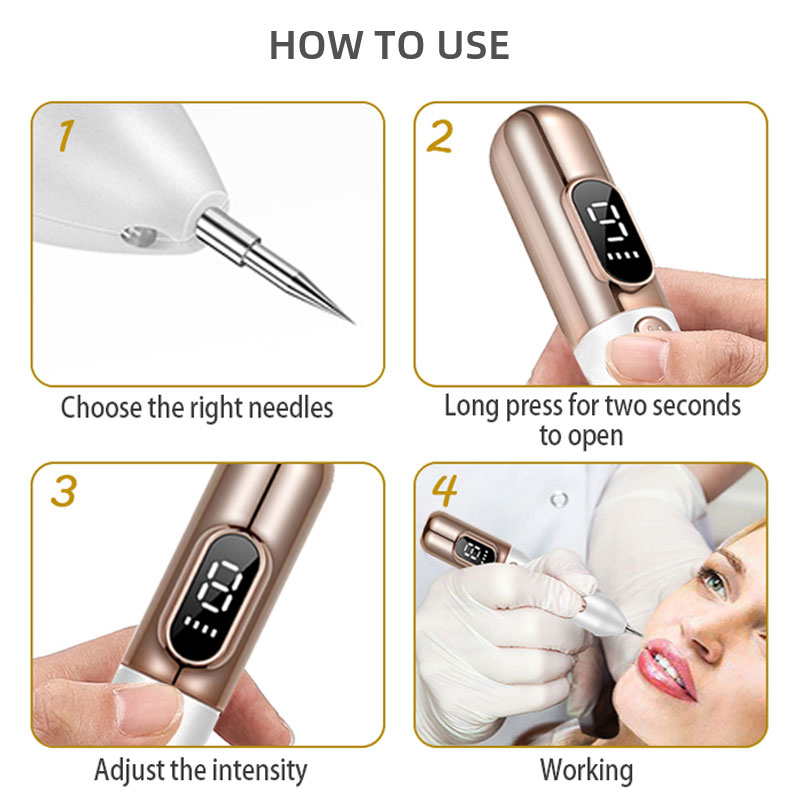 HOW TO USE

1

Choose the right needles

2

Long press for two seconds to open

3

Adjust the intensity

4

Working