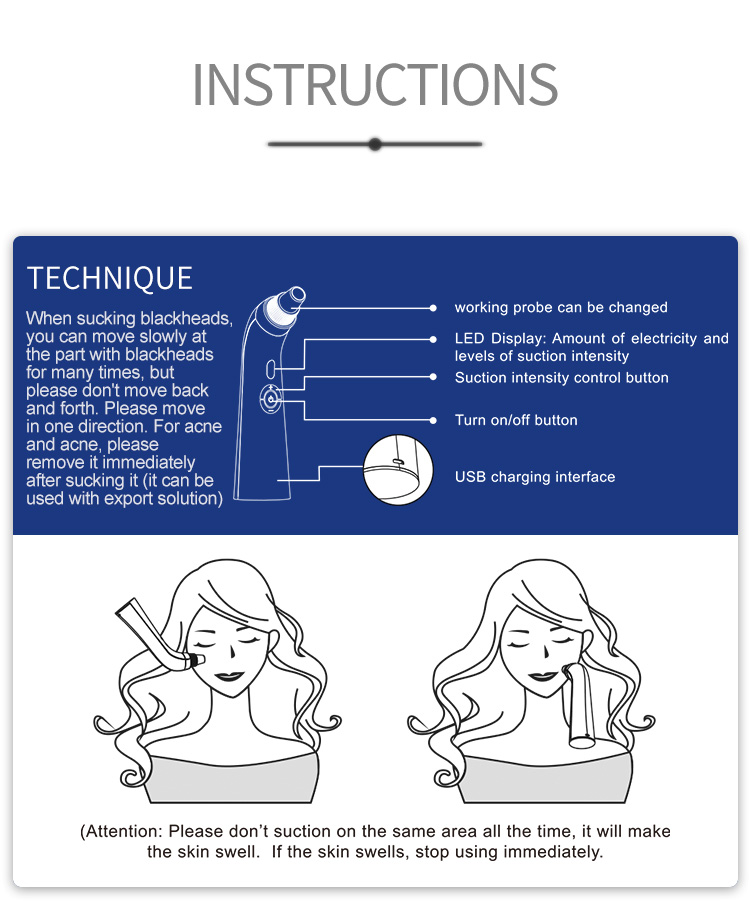 INSTRUCTIONS

TECHNIQUE

When sucking blackheads, you can move slowly at the part with blackheads for many times, but please don't move back and forth. Please move in one direction. For acne and acne, please remove it immediately after sucking it (it can be used with export solution)

working probe can be changed

LED Display: Amount of electricity and levels of suction intensity

Suction intensity control button

Turn on/off button

USB charging interface

(Attention: Please don't suction on the same area all the time, it will make the skin swell. If the skin swells, stop using immediately.