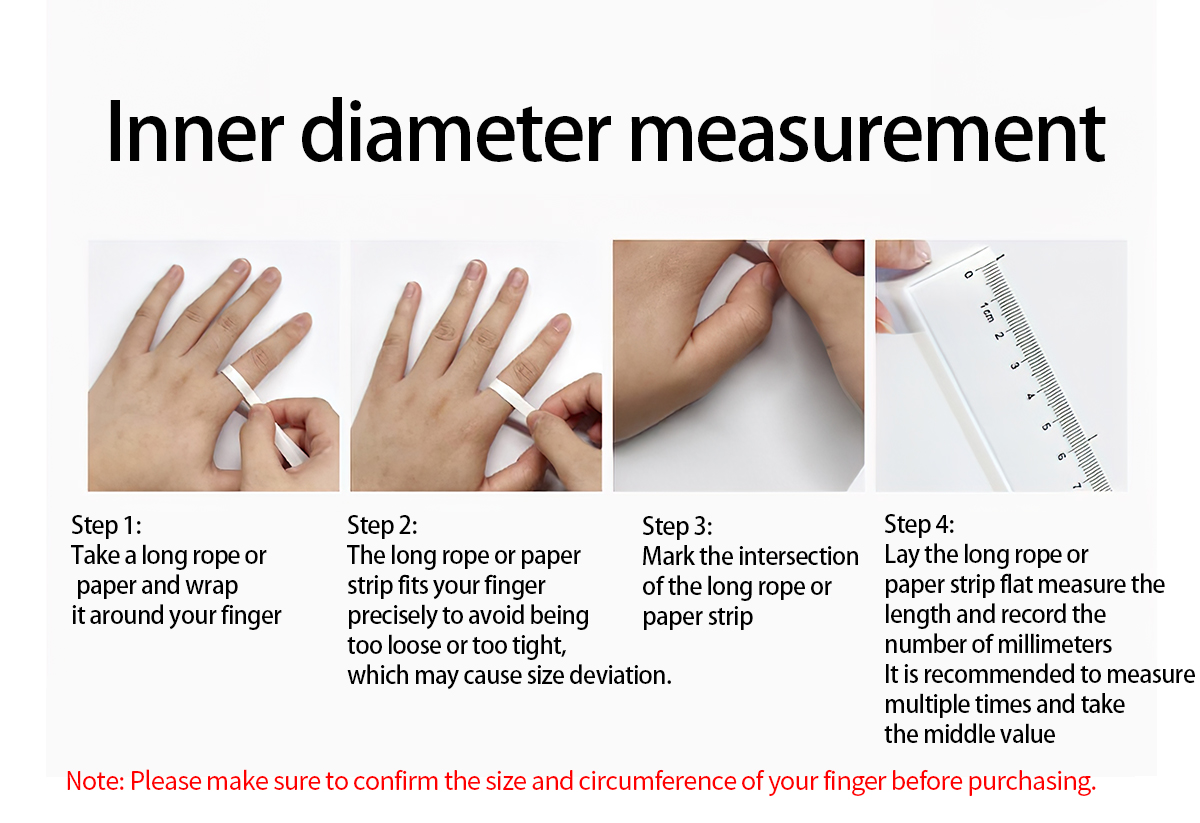 Inner diameter measurement

0 1cm 2 3 4 5 6 7

Step 1:
Take a long rope or paper and wrap it around your finger

Step 2:
The long rope or paper strip fits your finger precisely to avoid being too loose or too tight, which may cause size deviation.

Step 3:
Mark the intersection of the long rope or paper strip

Step 4:
Lay the long rope or paper strip flat measure the length and record the number of millimeters
It is recommended to measure multiple times and take the middle value

Note: Please make sure to confirm the size and circumference of your finger before purchasing.