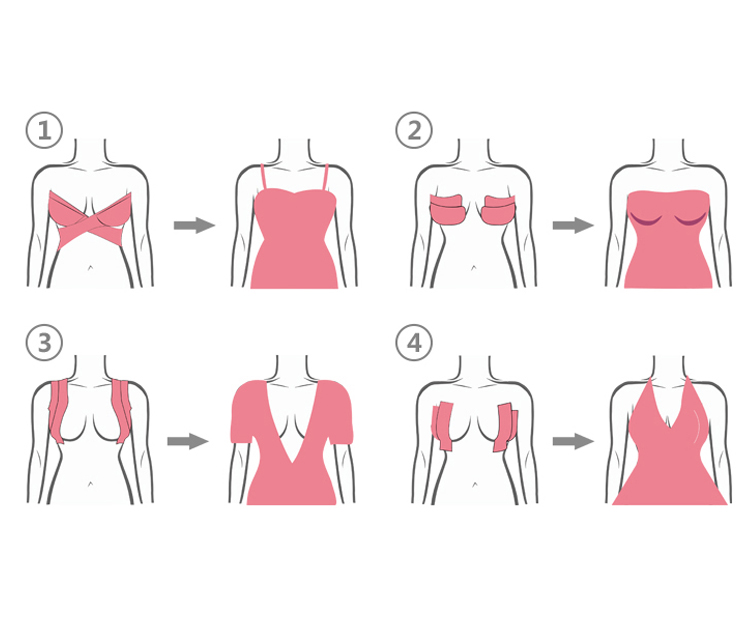 ①

②

③

④