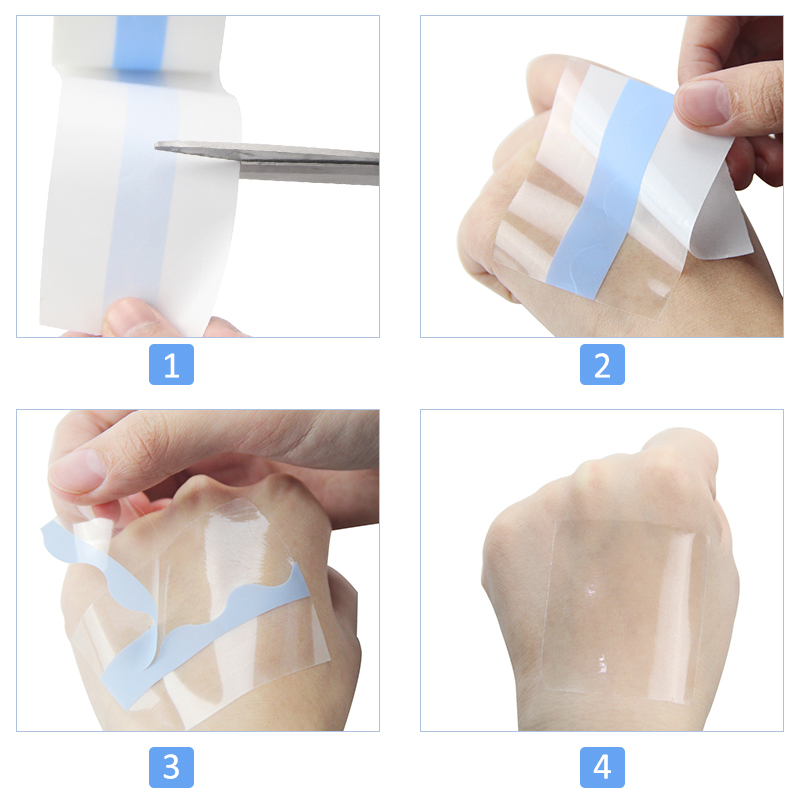 1

2

3

4