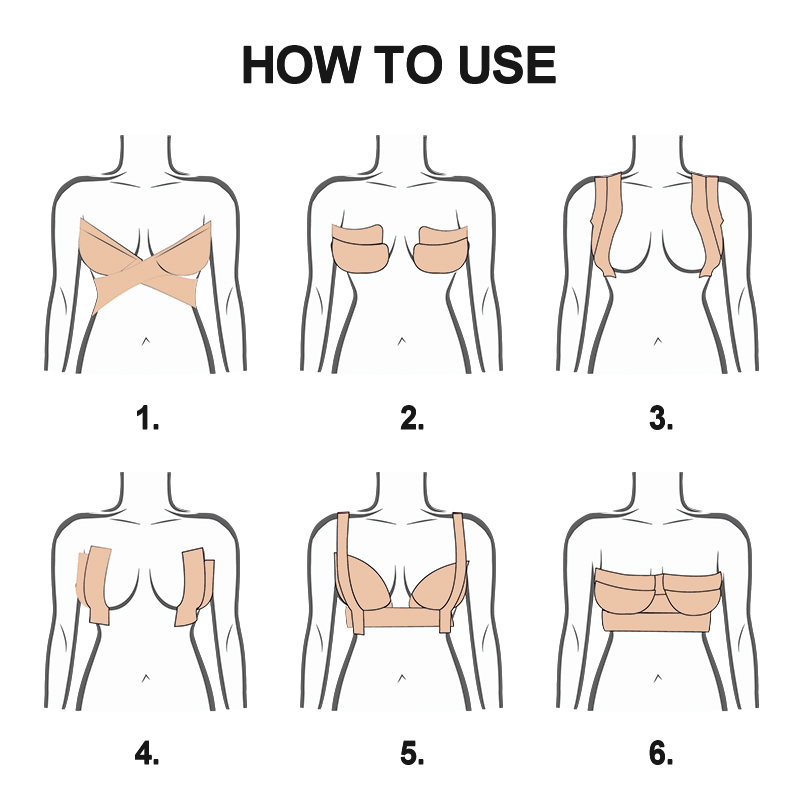 HOW TO USE

1.

2.

3.

4.

5.

6.