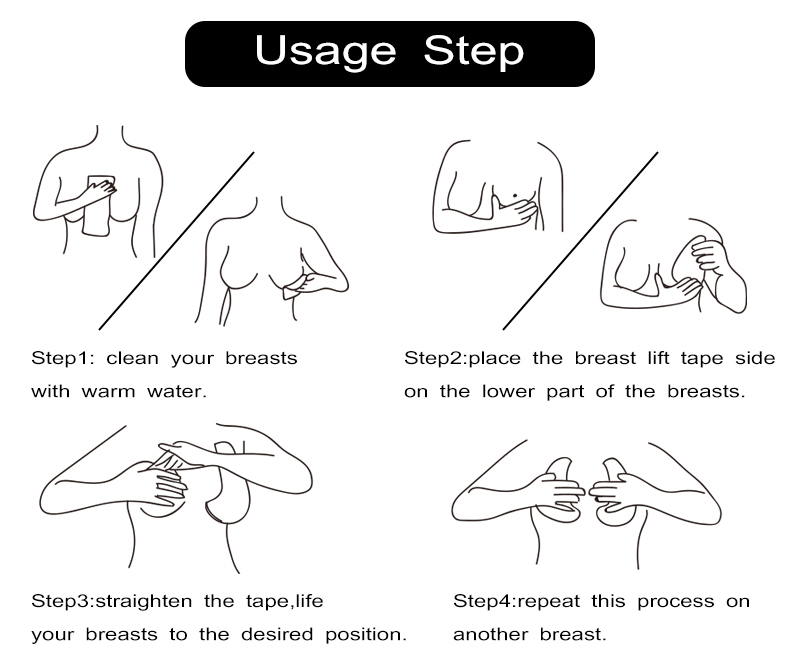 Usage Step

Step1: clean your breasts with warm water.

Step2:place the breast lift tape side on the lower part of the breasts.

Step3:straighten the tape,life your breasts to the desired position.

Step4:repeat this process on another breast.