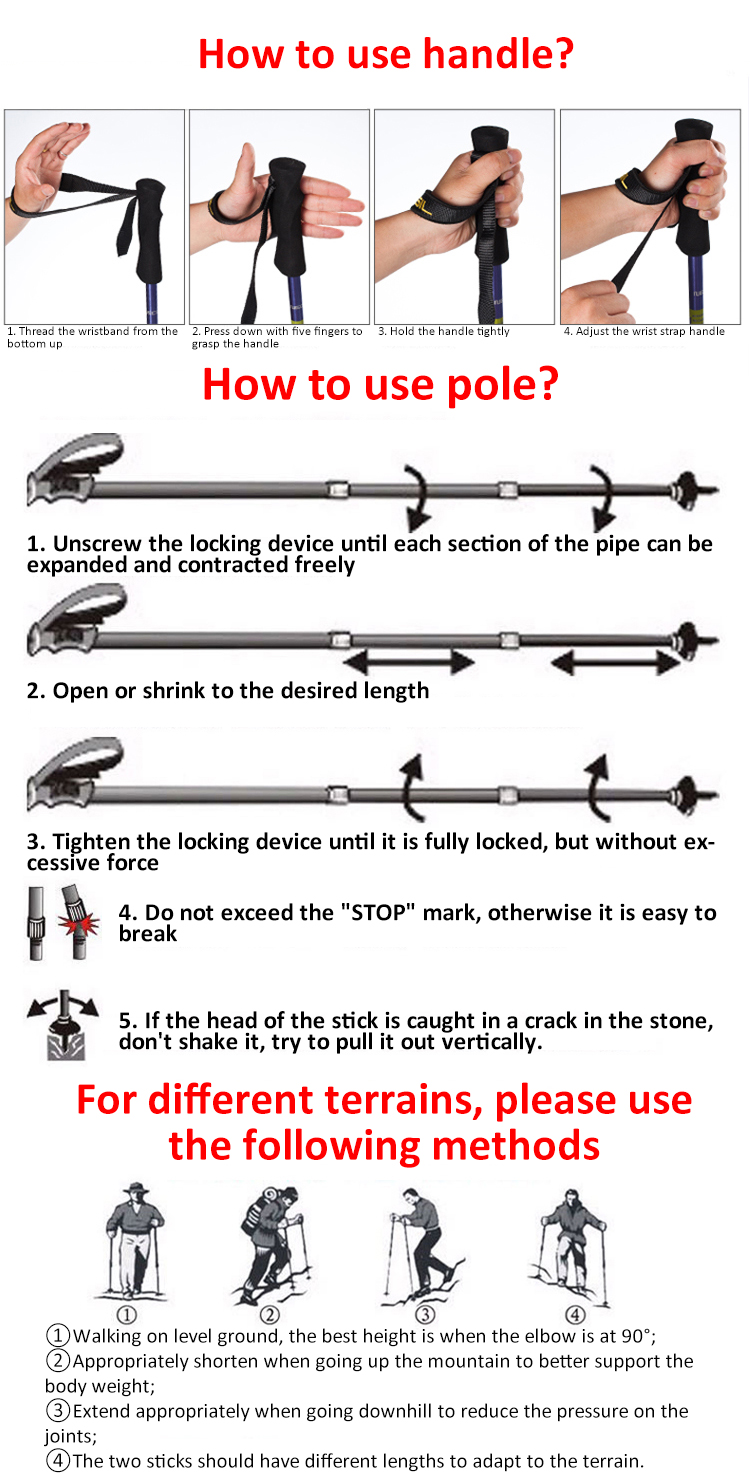 How to use handle?

1. Thread the wristband from the bottom up

2. Press down with five fingers to grasp the handle

3. Hold the handle tightly

4. Adjust the wrist strap handle

How to use pole?

1. Unscrew the locking device until each section of the pipe can be expanded and contracted freely

2. Open or shrink to the desired length

3. Tighten the locking device until it is fully locked, but without excessive force

4. Do not exceed the "STOP" mark, otherwise it is easy to break

5. If the head of the stick is caught in a crack in the stone, don't shake it, try to pull it out vertically.

For different terrains, please use the following methods

① ② ③ ④

①Walking on level ground, the best height is when the elbow is at 90°;
②Appropriately shorten when going up the mountain to better support the body weight;
③Extend appropriately when going downhill to reduce the pressure on the joints;
④The two sticks should have different lengths to adapt to the terrain.