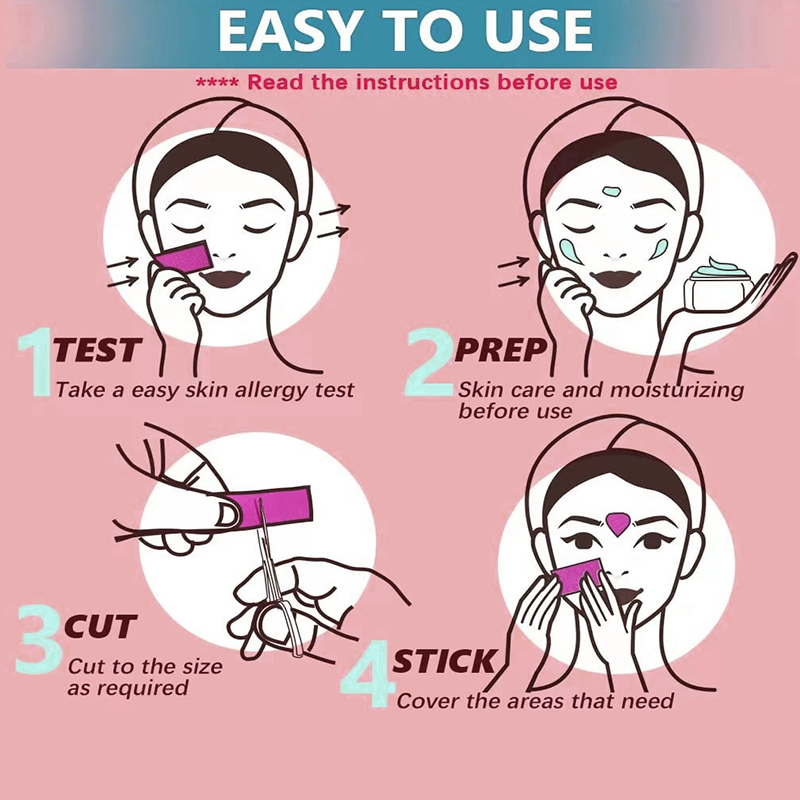 EASY TO USE

**** Read the instructions before use

1 TEST
Take a easy skin allergy test

2 PREP
Skin care and moisturizing before use

3 CUT
Cut to the size as required

4 STICK
Cover the areas that need