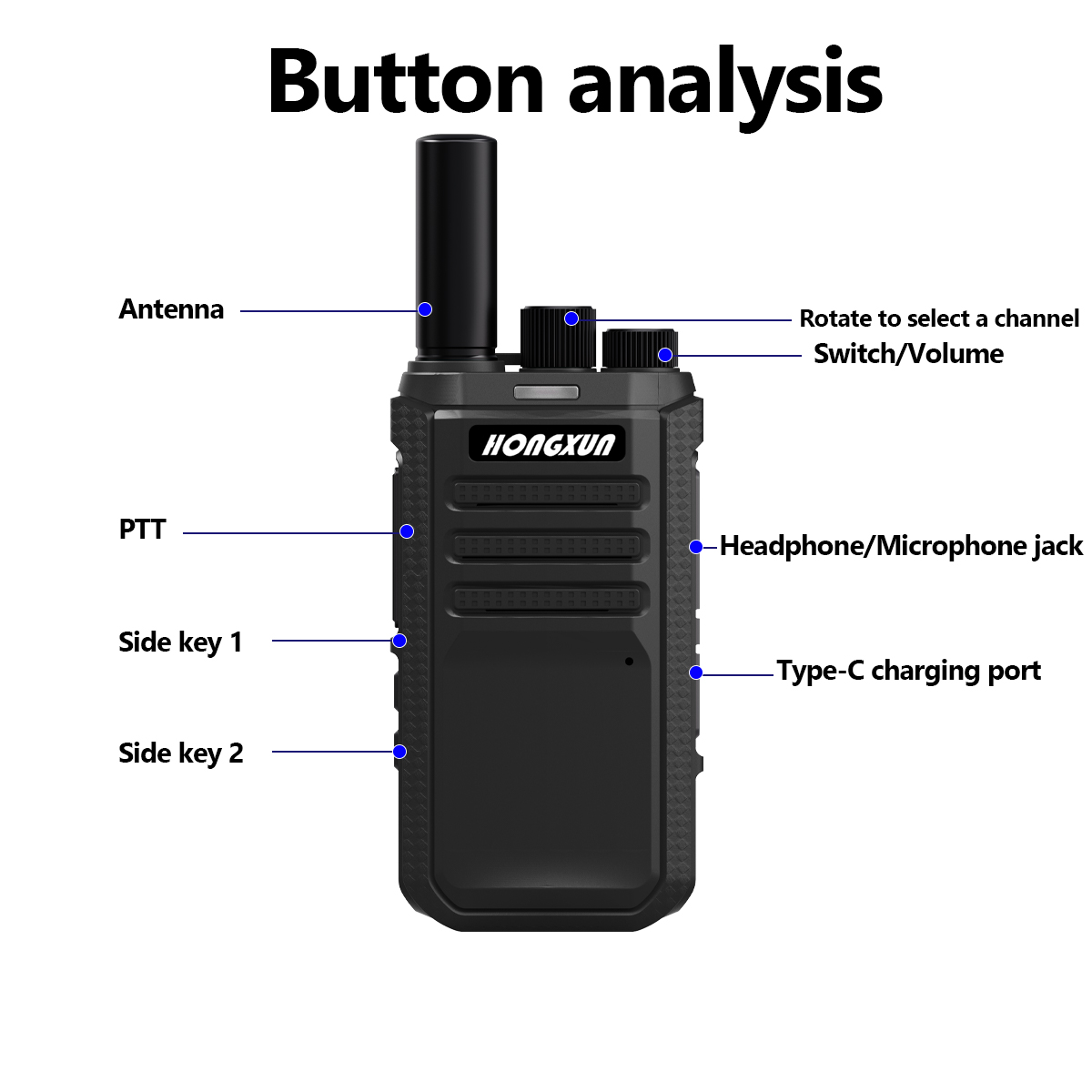 Button analysis

Antenna

Rotate to select a channel

Switch/Volume

HONGXUN

PTT

Headphone/Microphone jack

Side key 1

Type-C charging port

Side key 2