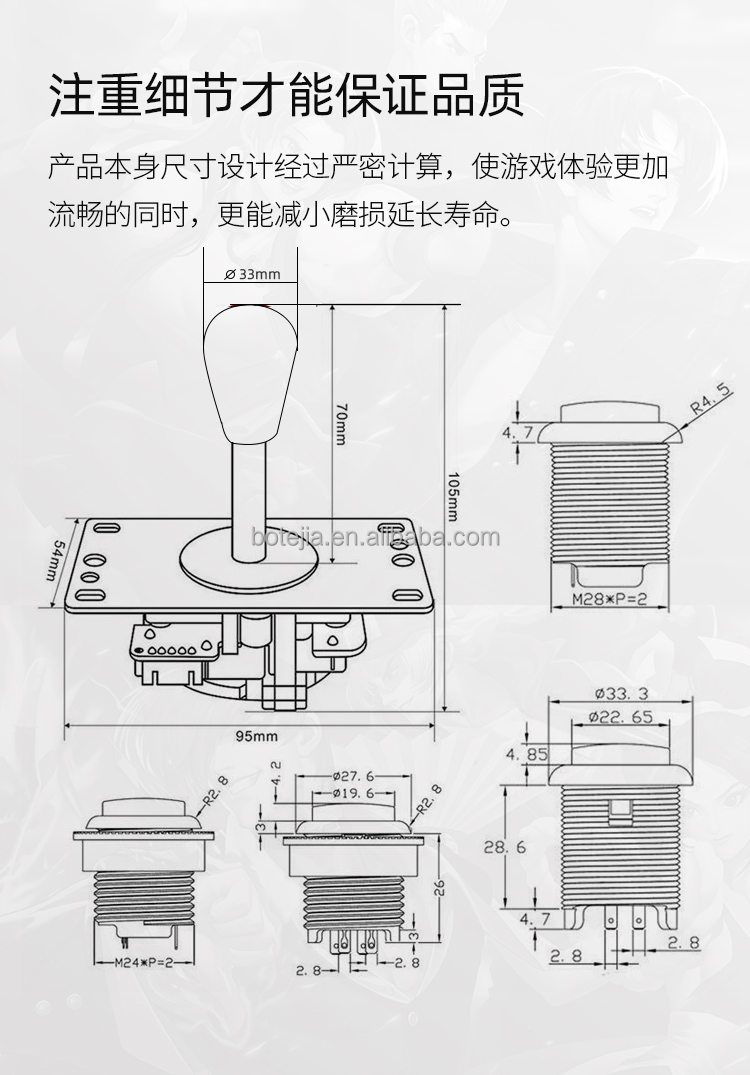 注重细节才能保证品质

产品本身尺寸设计经过严密计算，使游戏体验更加流畅的同时，更能减小磨损延长寿命。

ø 33mm
70mm
105mm
54mm
95mm
boteja.en.alibaba.com
4.7
R4.5
M28*P=2
ø33.3
ø22.65
4.85
28.6
4.7
2.8
2.8
R2.8
M24*P=2
4.2
ø27.6
ø19.6
R2.8
3
26
3
2.8
2.8