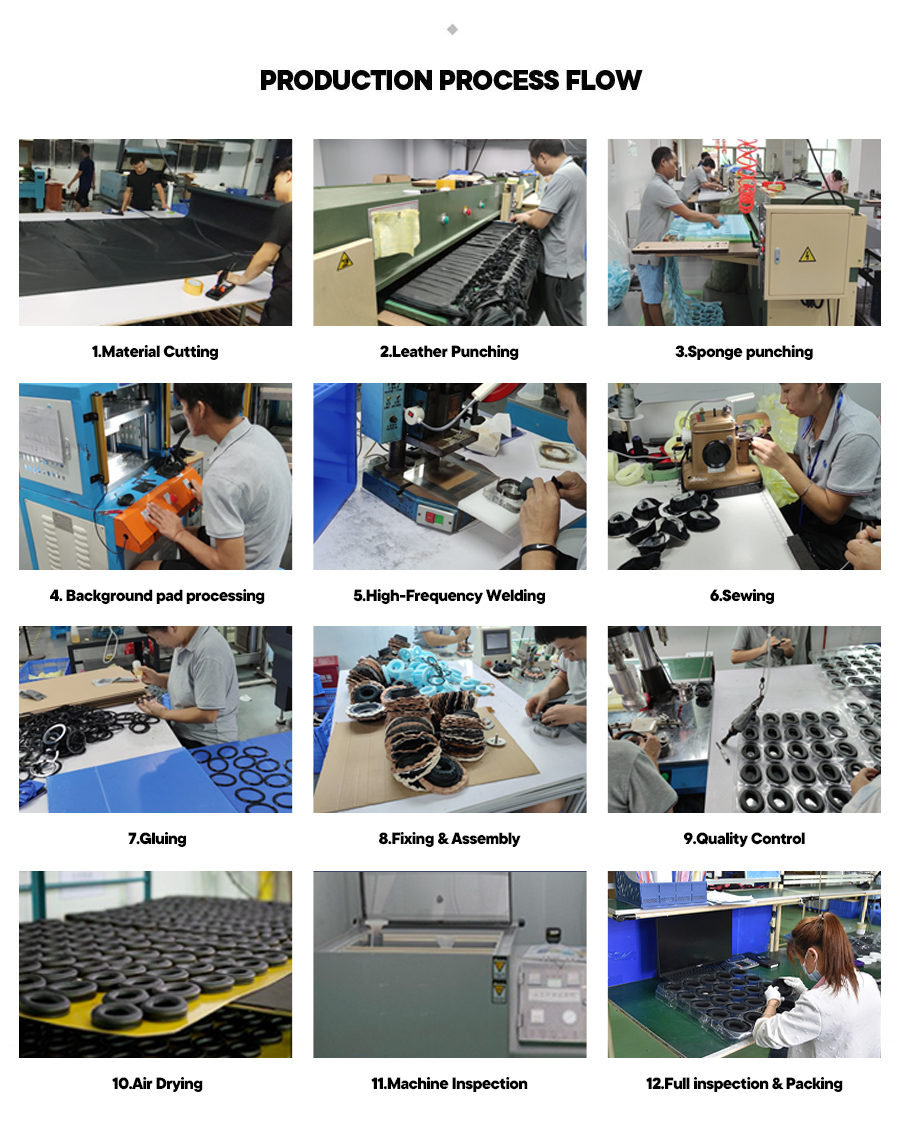 PRODUCTION PROCESS FLOW

1.Material Cutting

2.Leather Punching

3.Sponge punching

4. Background pad processing

5.High-Frequency Welding

6.Sewing

7.Gluing

8.Fixing & Assembly

9.Quality Control

10.Air Drying

11.Machine Inspection

12.Full inspection & Packing