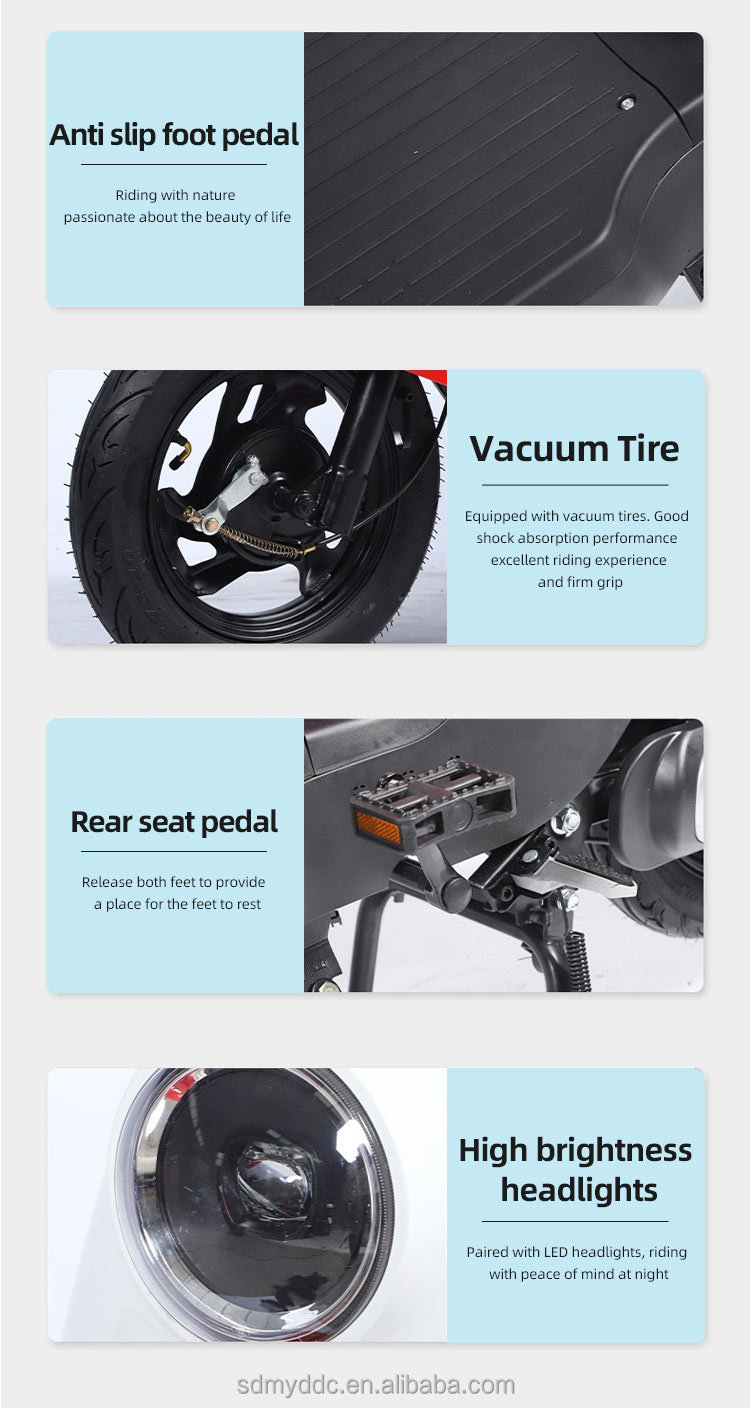 Anti slip foot pedal

Riding with nature
passionate about the beauty of life

Vacuum Tire

Equipped with vacuum tires. Good shock absorption performance excellent riding experience and firm grip

Rear seat pedal

Release both feet to provide a place for the feet to rest

High brightness headlights

Paired with LED headlights, riding with peace of mind at night

sdmyddc.en.alibaba.com