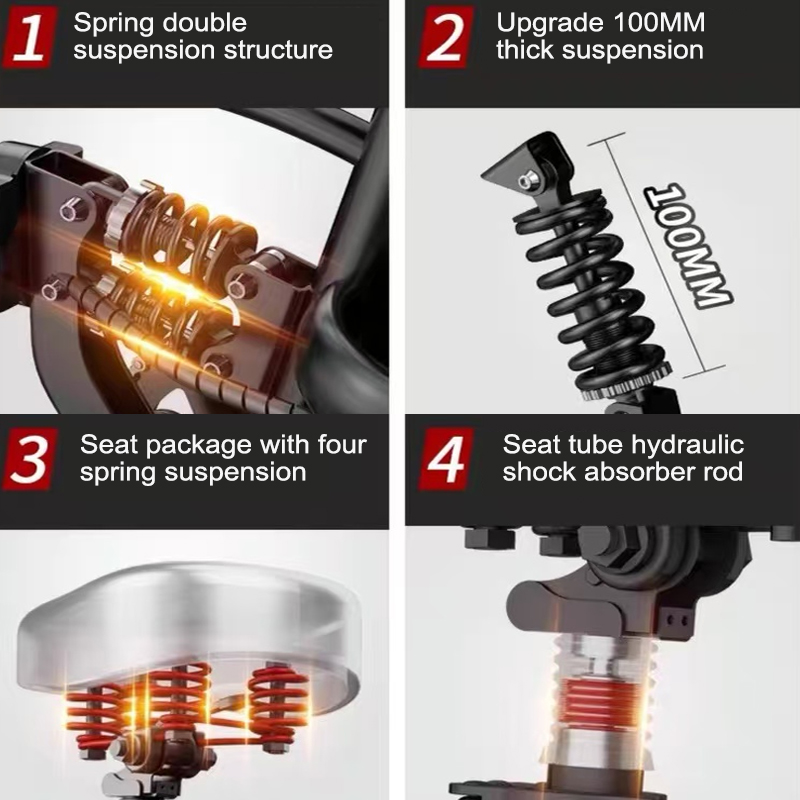 1 Spring double suspension structure

2 Upgrade 100MM thick suspension

100MM

3 Seat package with four spring suspension

4 Seat tube hydraulic shock absorber rod